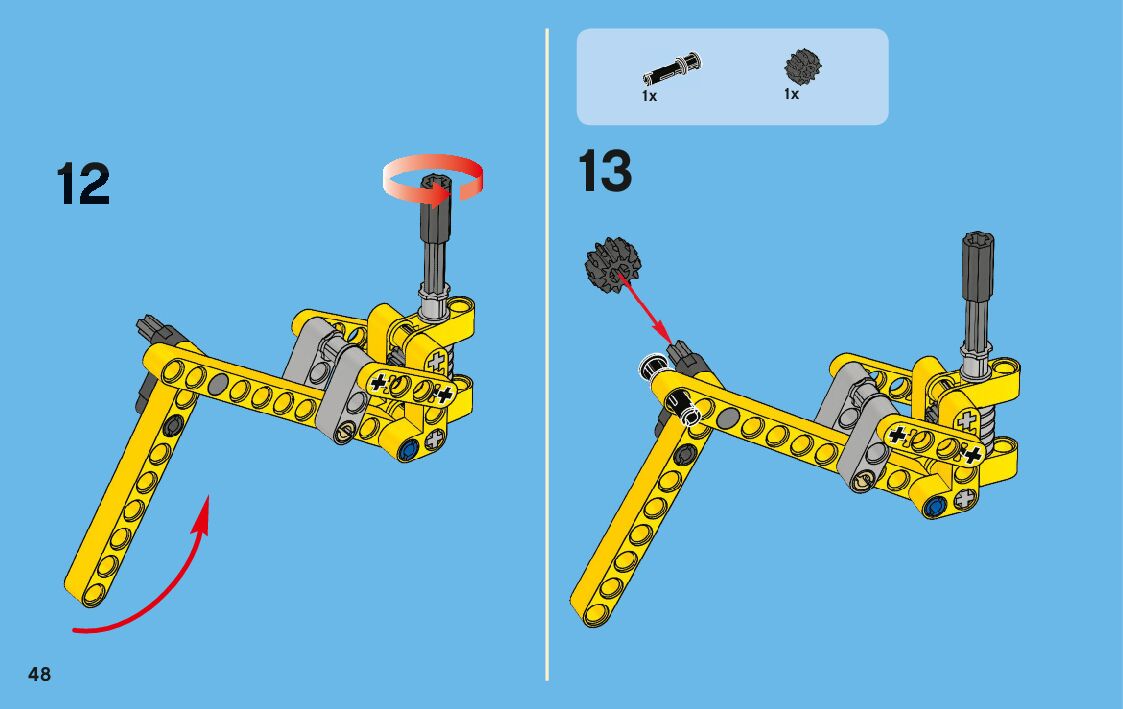 12

1x

1x

13

48