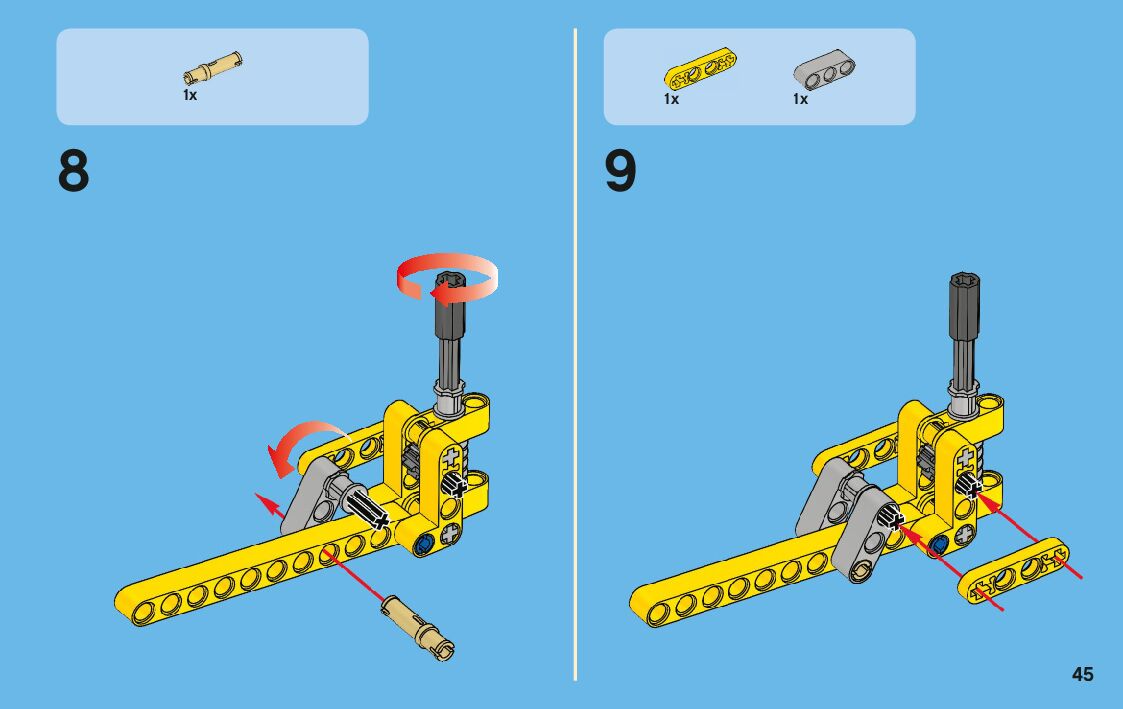 1x

8

1x 1x

9

45