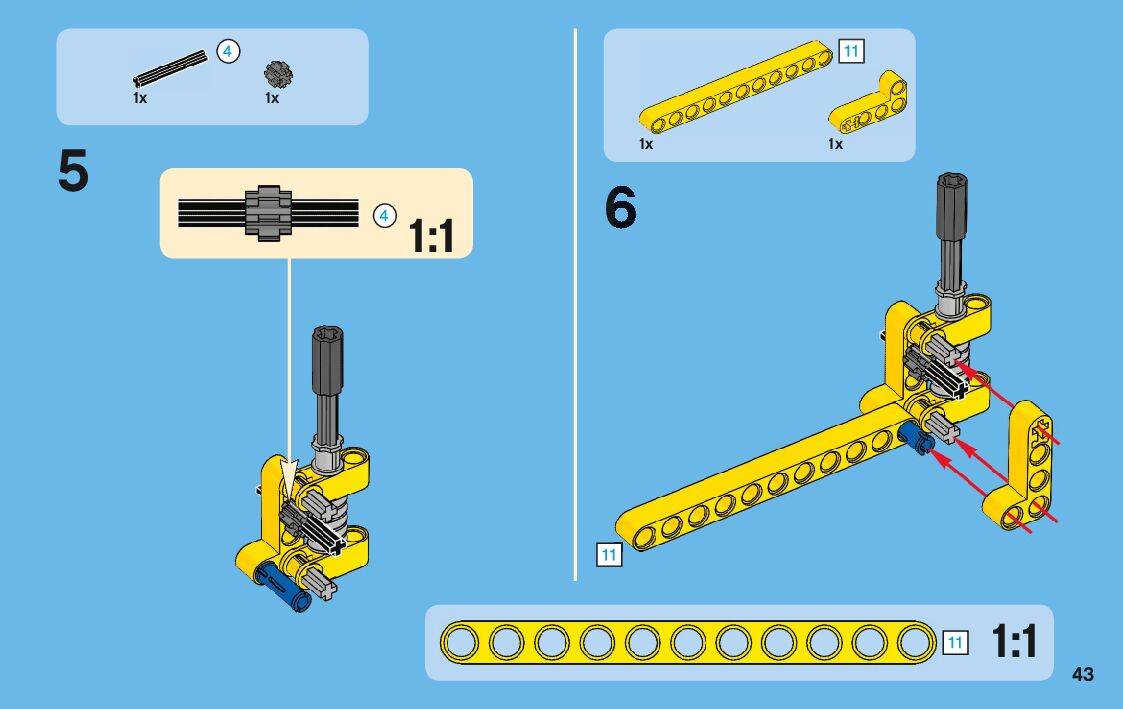 4
1x
1x

5

4
1:1

11
1x
1x

6

11

11
1:1

43