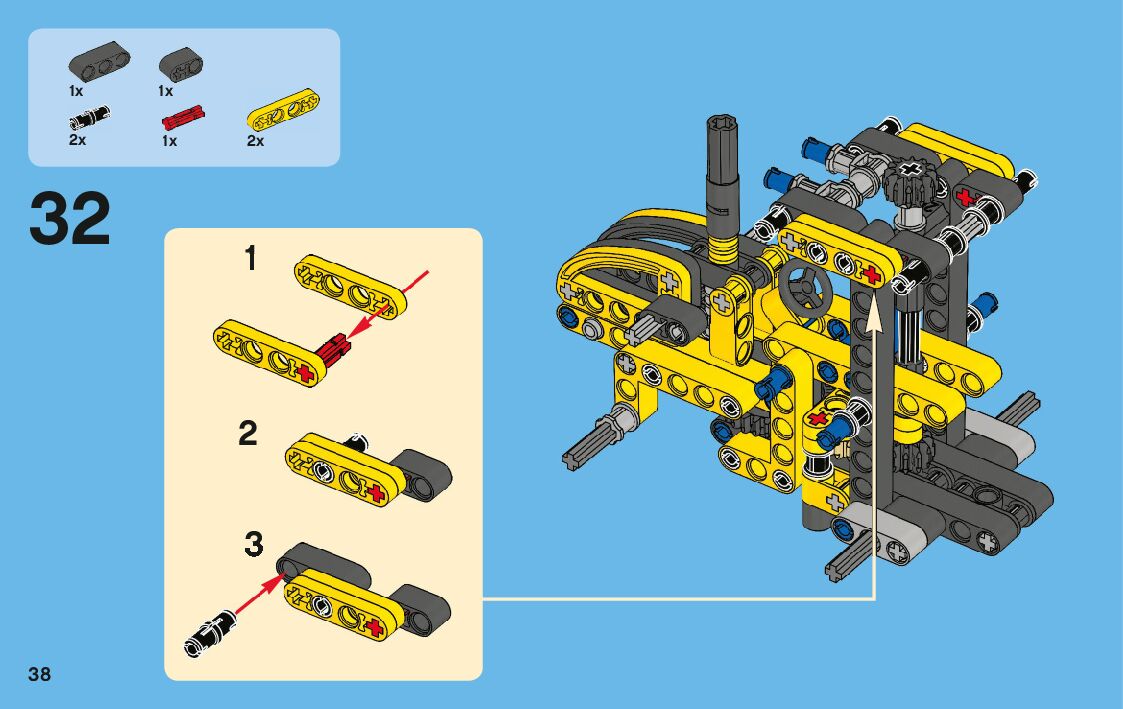 1x
1x
2x
1x
2x

32

1

2

3

38