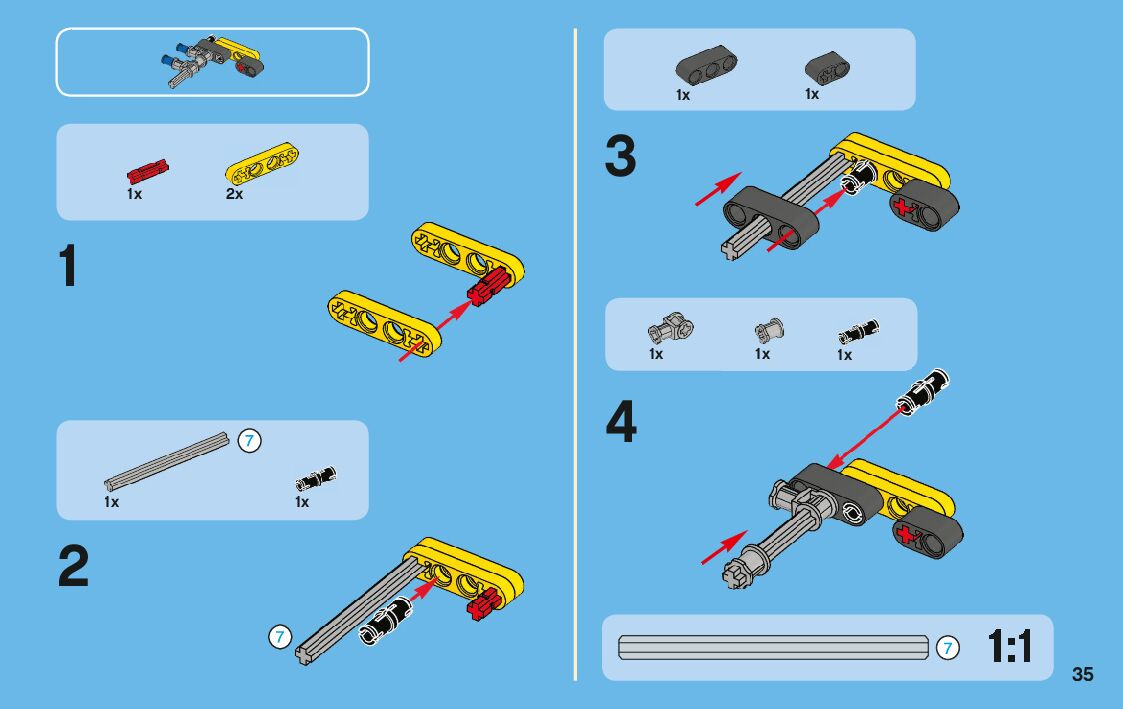 1x 2x

1

7

1x 1x

2

7

1x 1x

3

1x 1x 1x

4

7 1:1

35