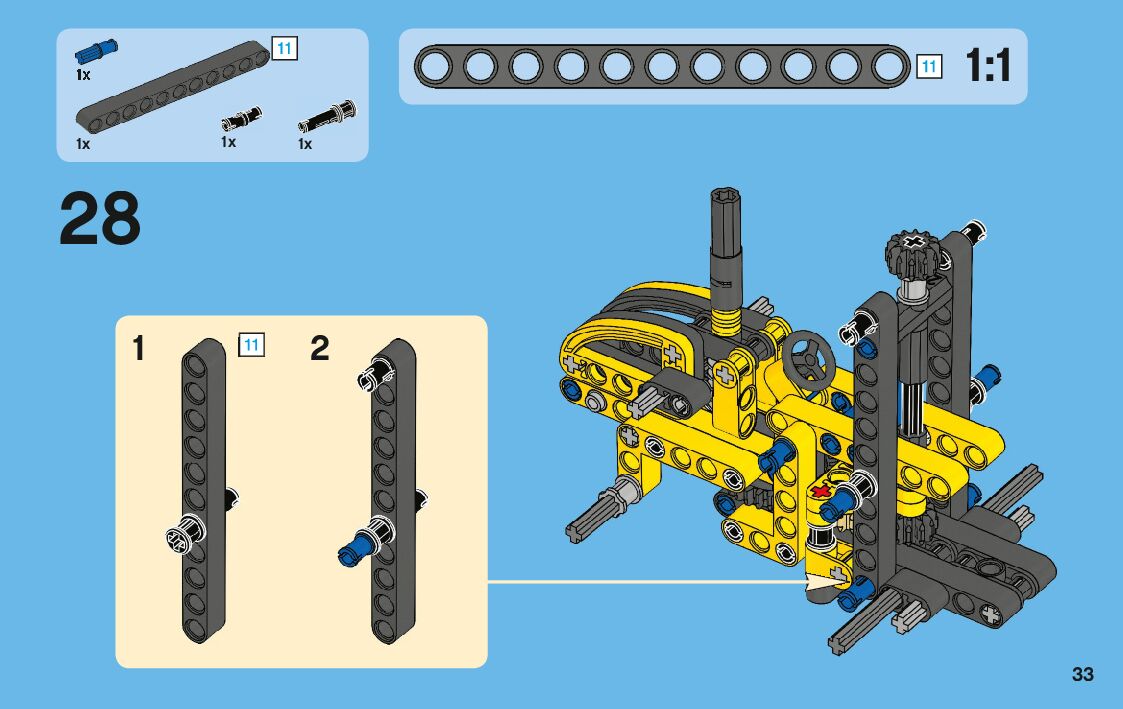 1x
11
1x
1x
1x

11
1:1

28

1
11
2

33