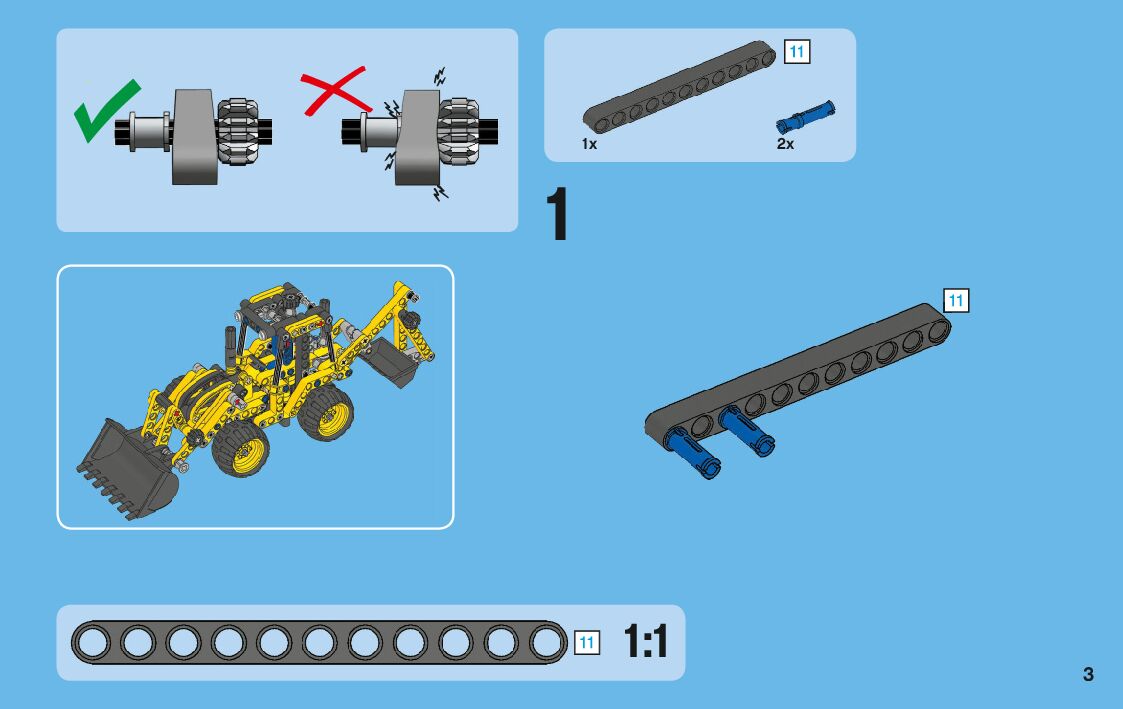 11

1x

2x

1

11

11

1:1

3