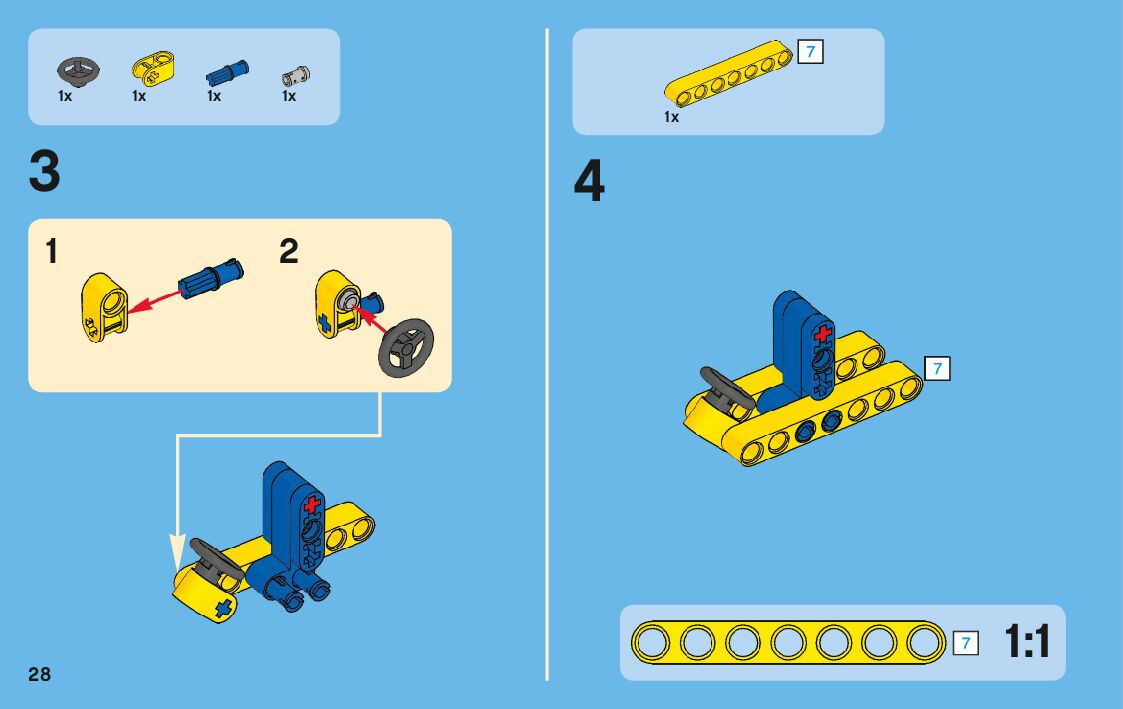 1x 1x 1x 1x

3

1

2

28

7

1x

4

7

7 1:1