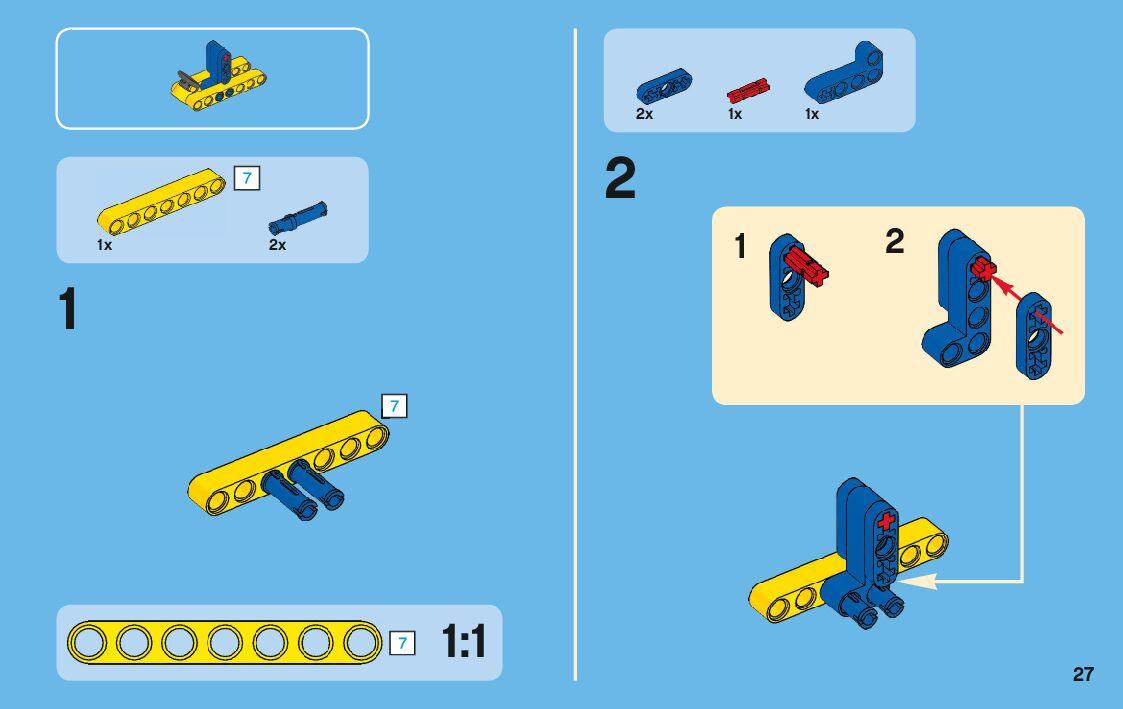 7
1x
2x

1

7

7 1:1

2x 1x 1x

2

1 2

27