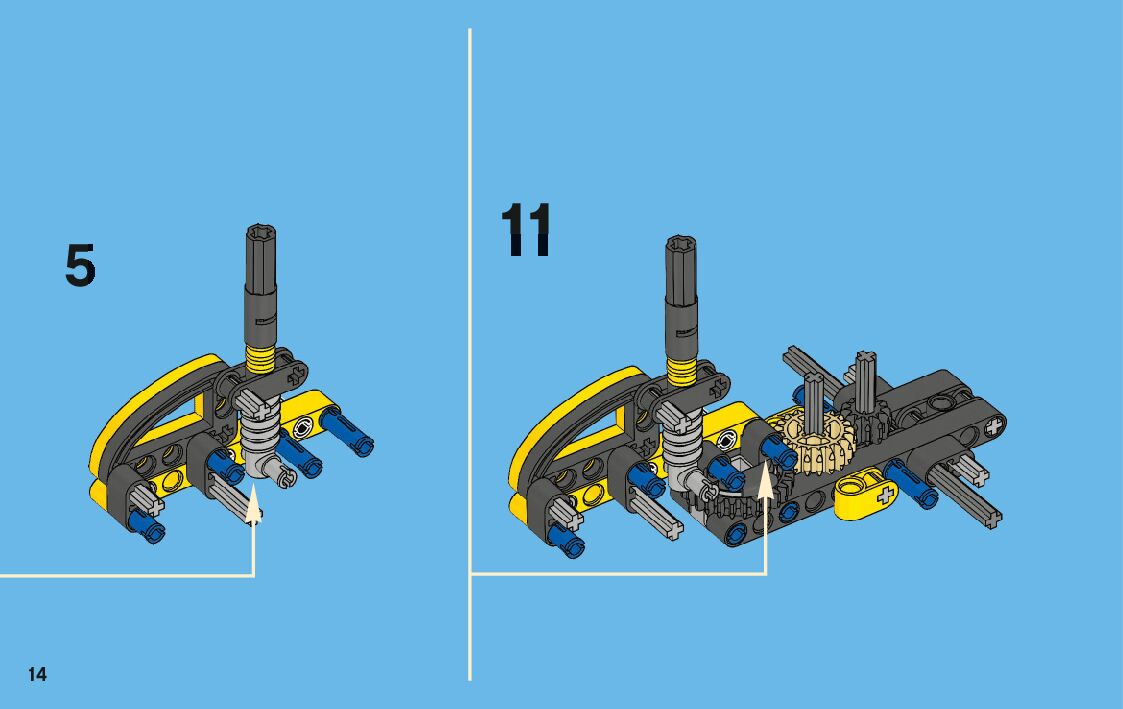 5

11

14