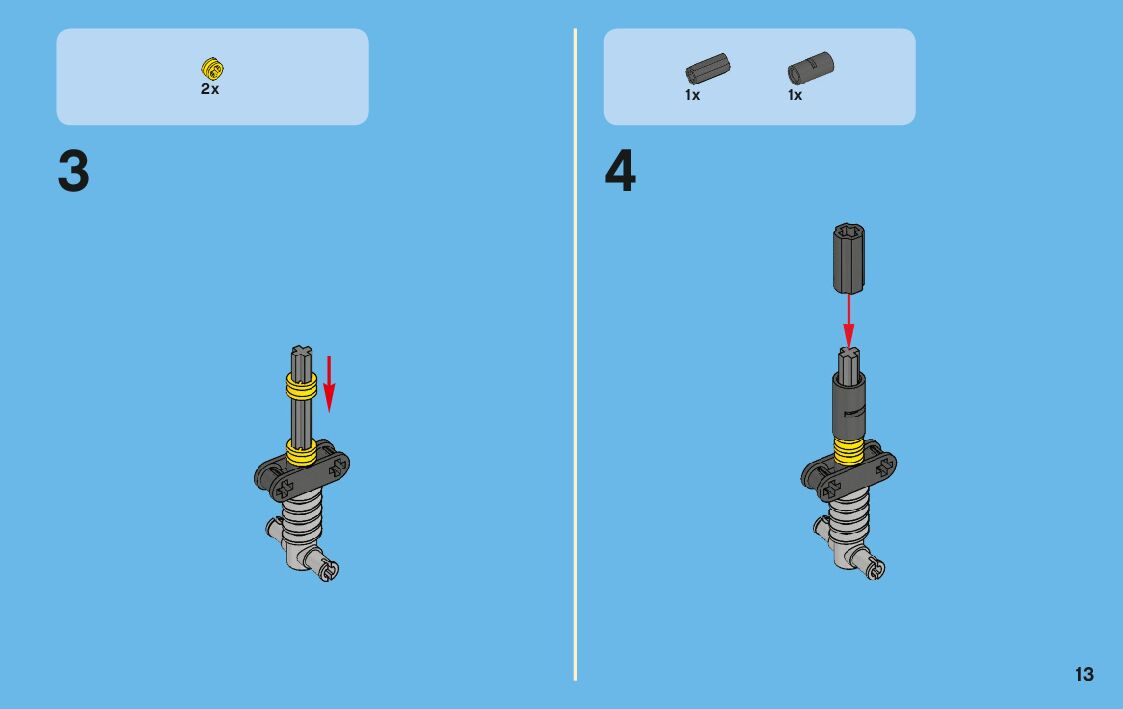 2x

3

1x 1x

4

13