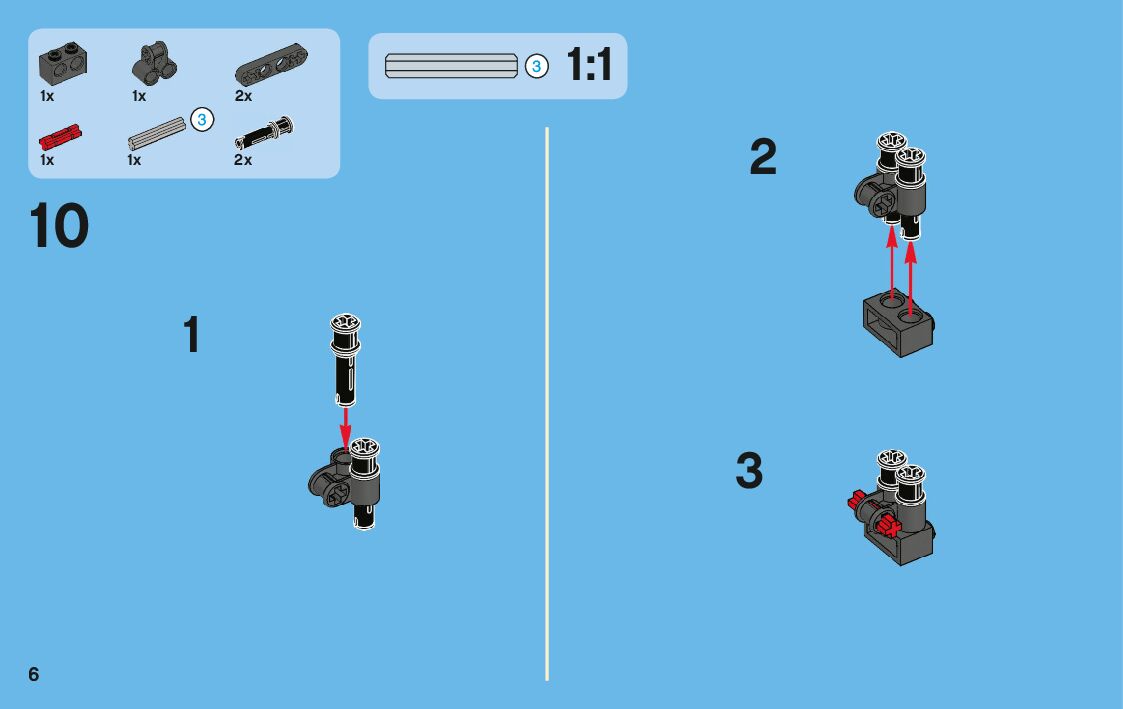 1x
1x
2x
1x
3
1x
2x

3
1:1

10

1

2

3

6