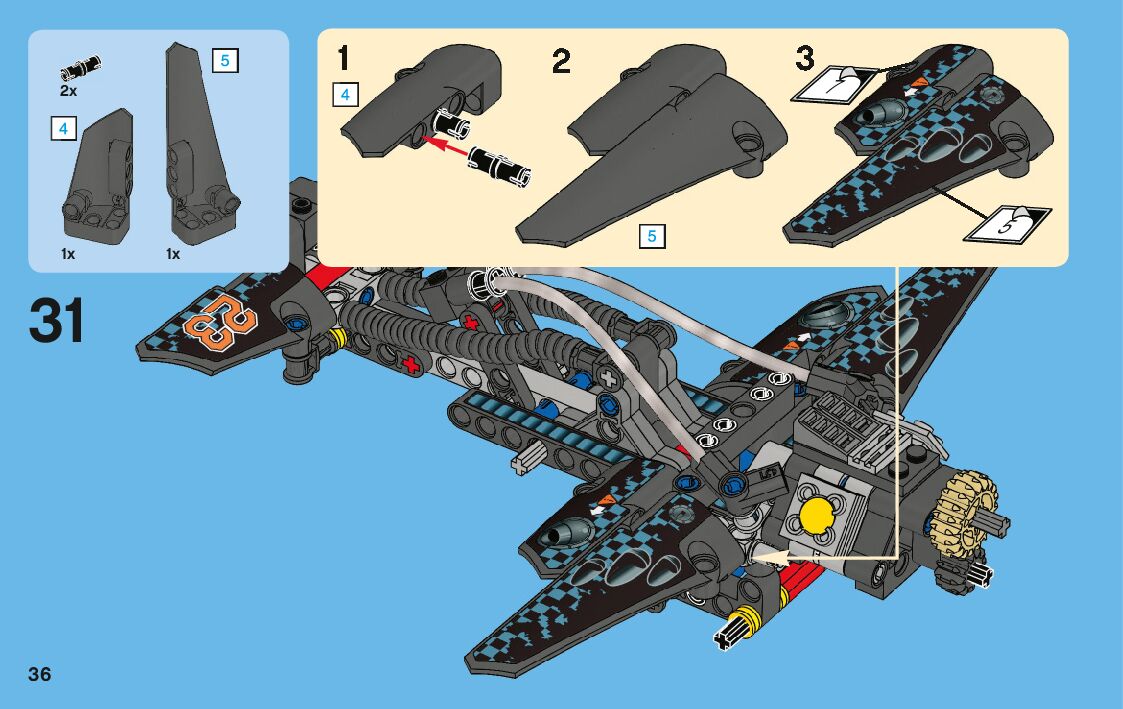 2x

4

5

1x

1x

1

4

2

5

3

7

5

31

23

36