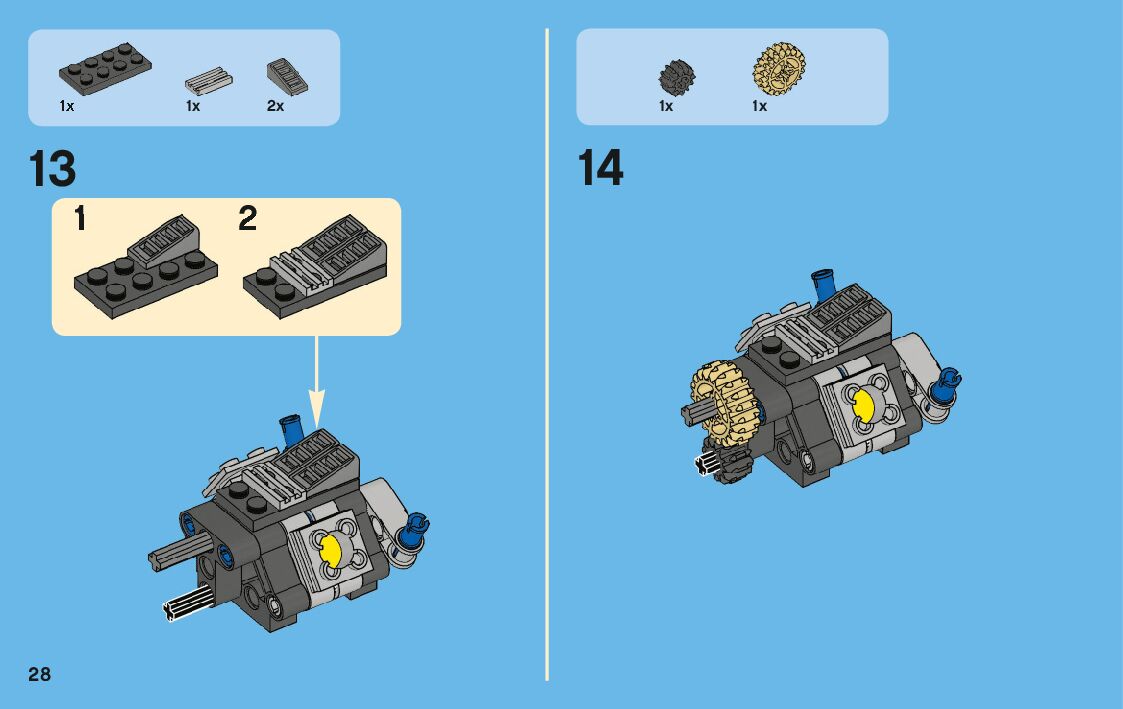 1x 1x 2x

13

1 2

28

1x 1x

14