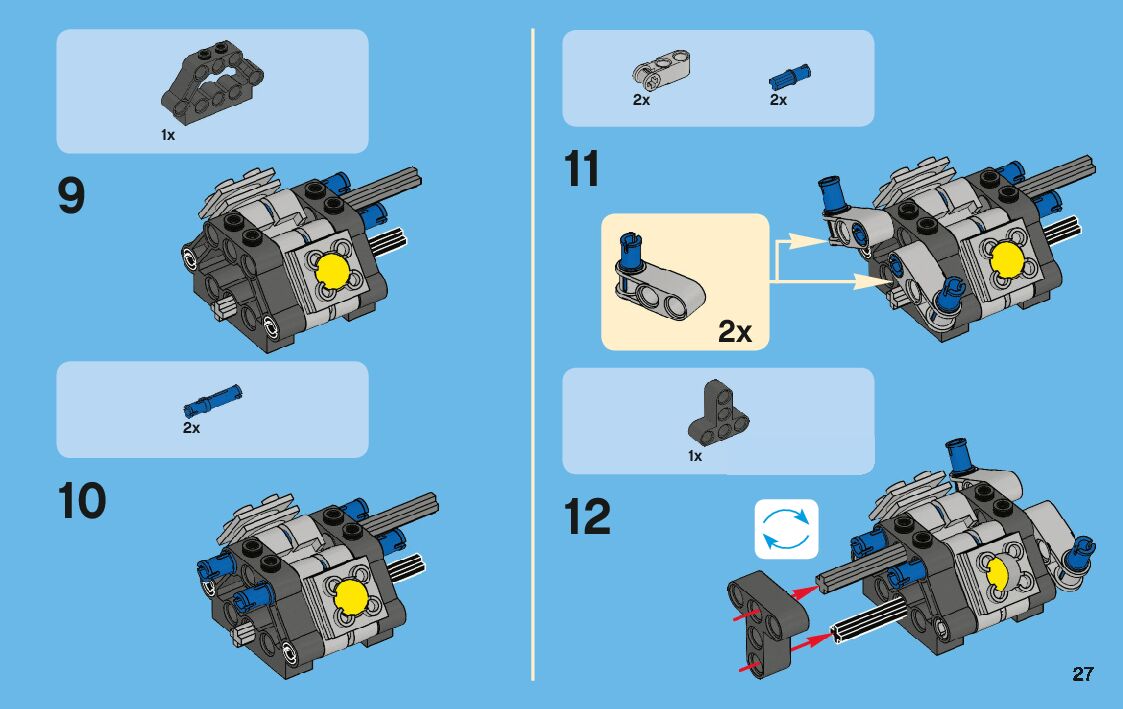 1x

9

2x

10

2x

2x

11

2x

1x

12

27