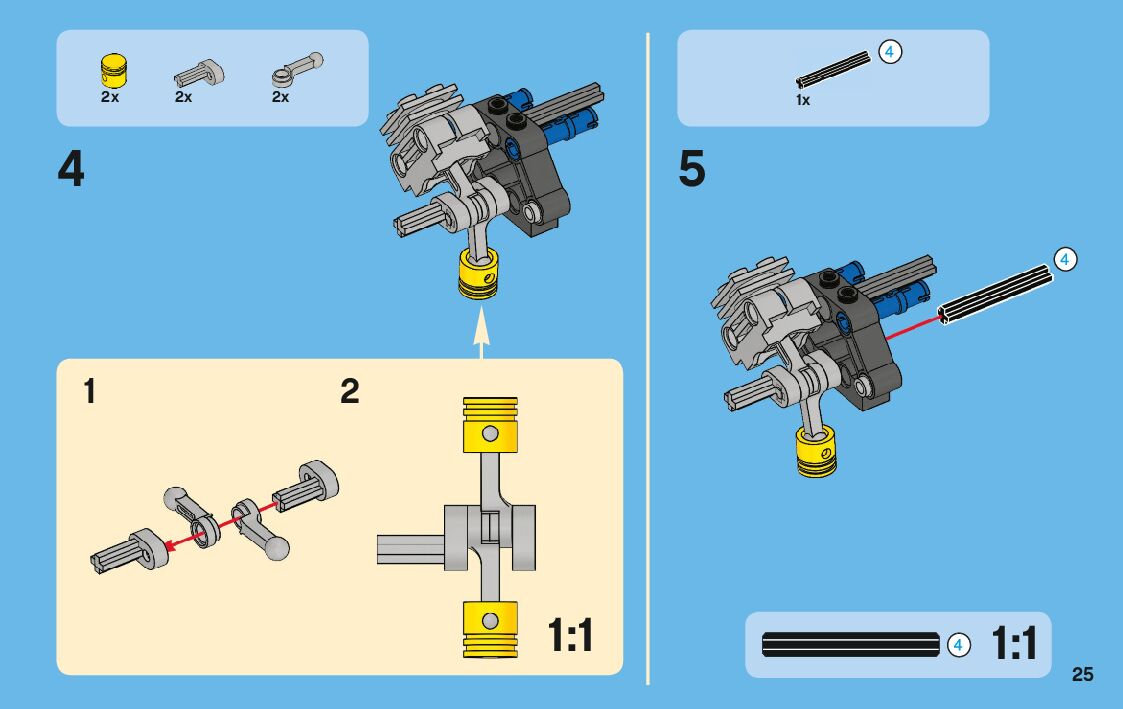 2x 2x 2x

4

1

2

1:1

4

1x

5

4

4 1:1

25