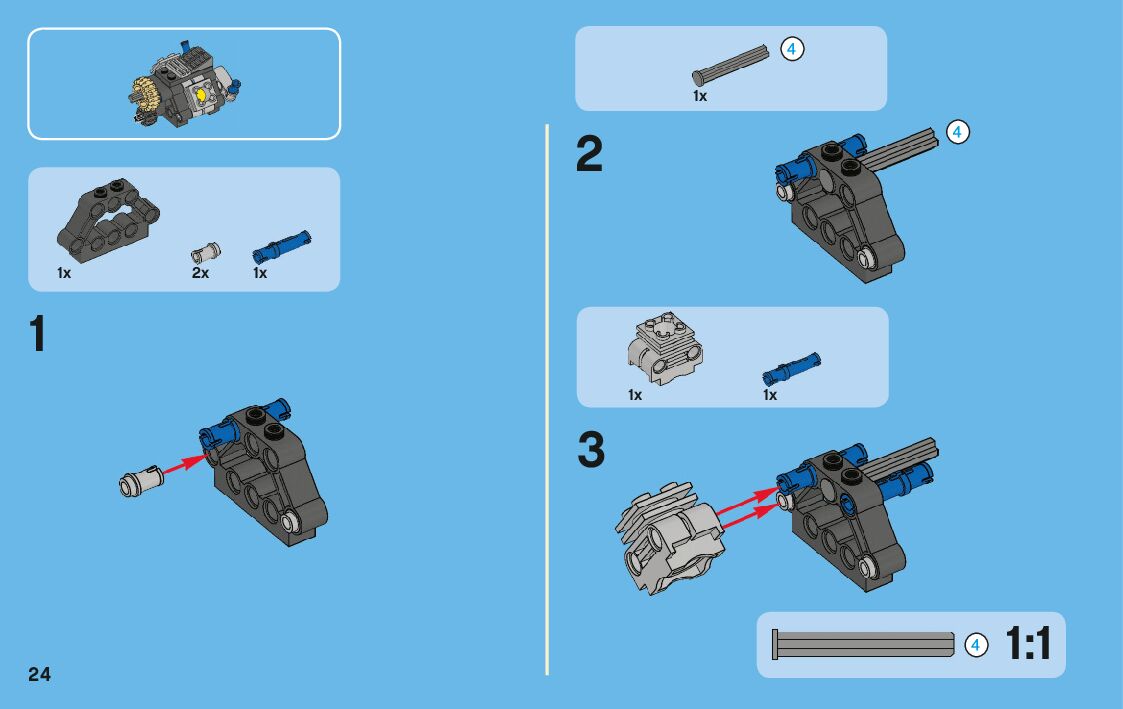 1x 2x 1x

1

24

4
1x

2

4

1x 1x

3

4 1:1