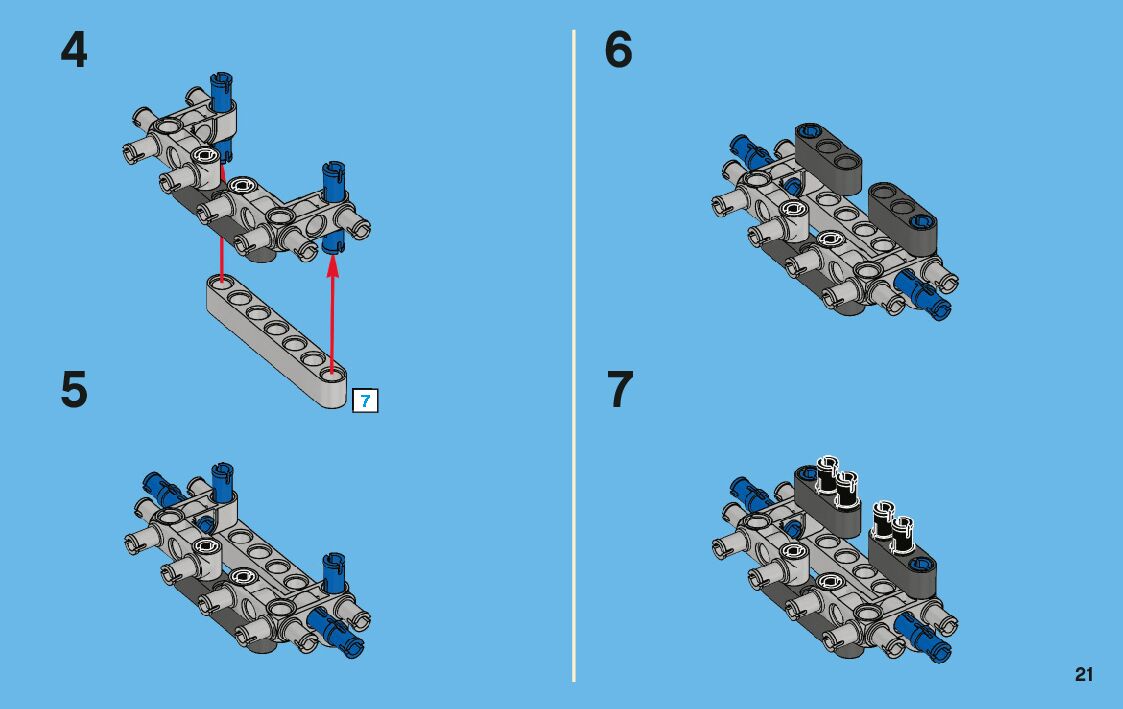 4

7

5

6

7

21