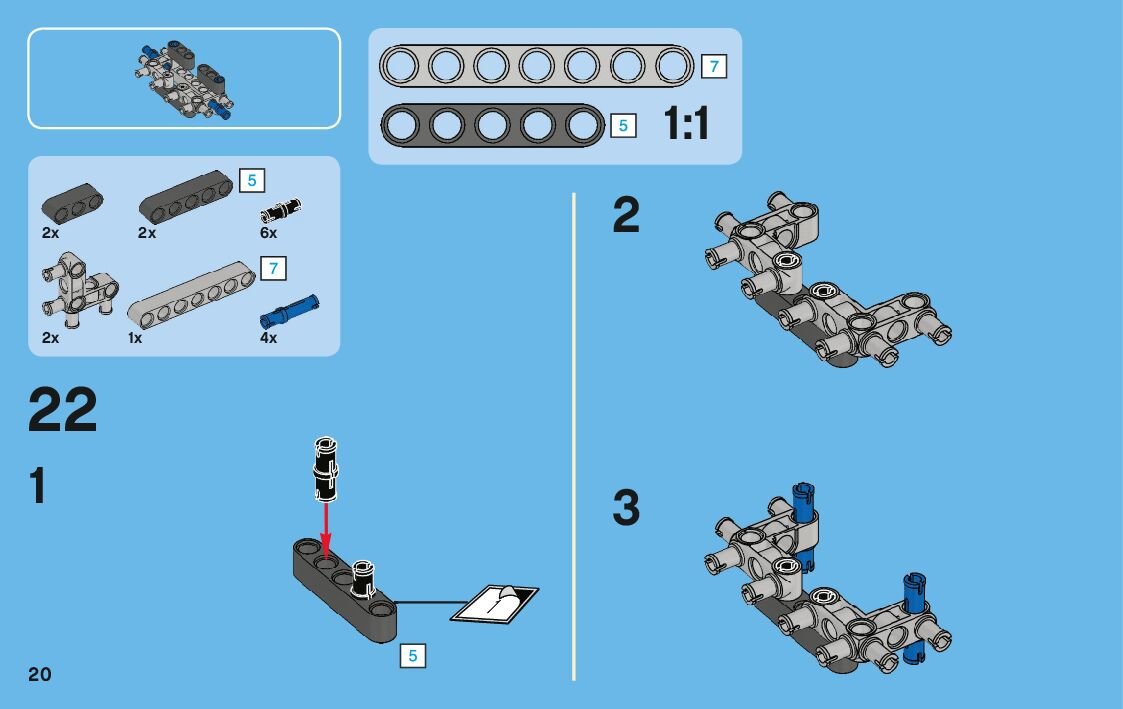 7

5

1:1

5

2x

2x

6x

7

2x

1x

4x

22

1

5

2

3

20