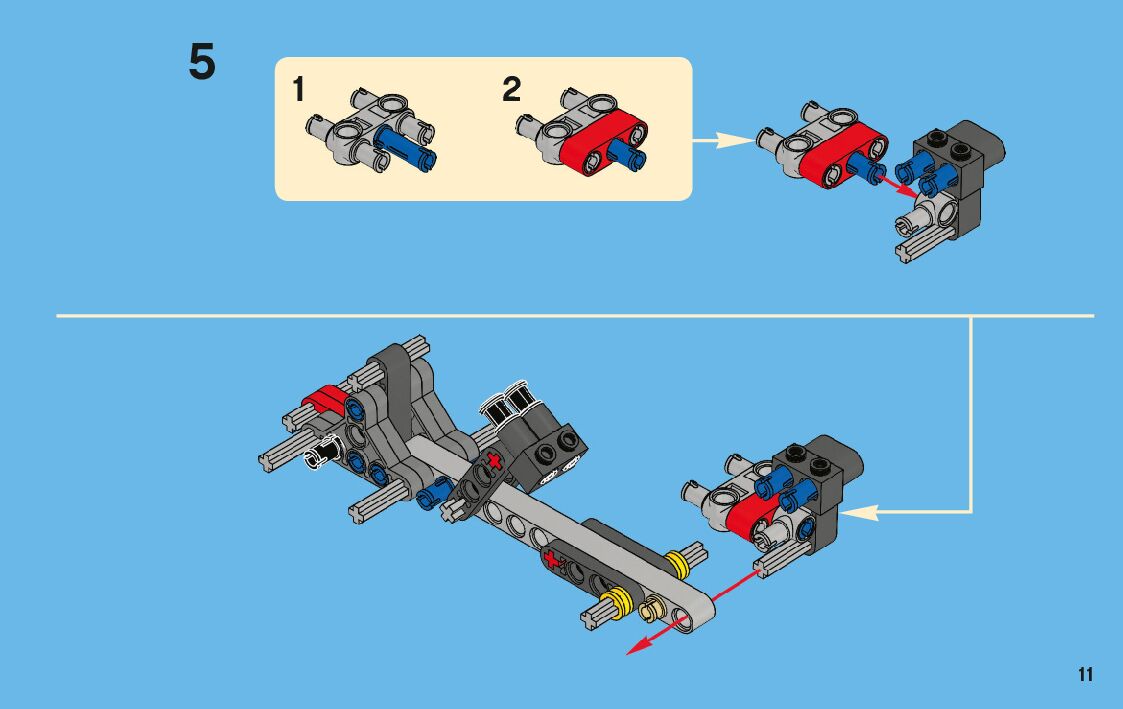 5

1

2

11