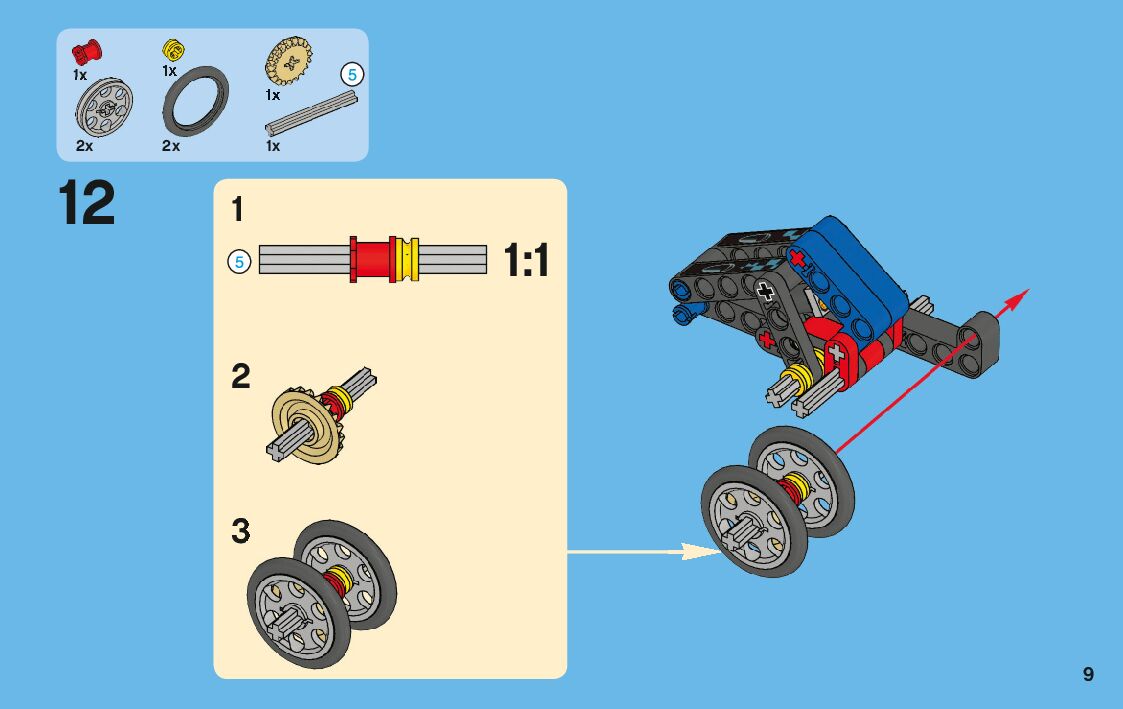 1x
1x
1x
5
2x
2x
1x

12

1
5
1:1

2

3

9