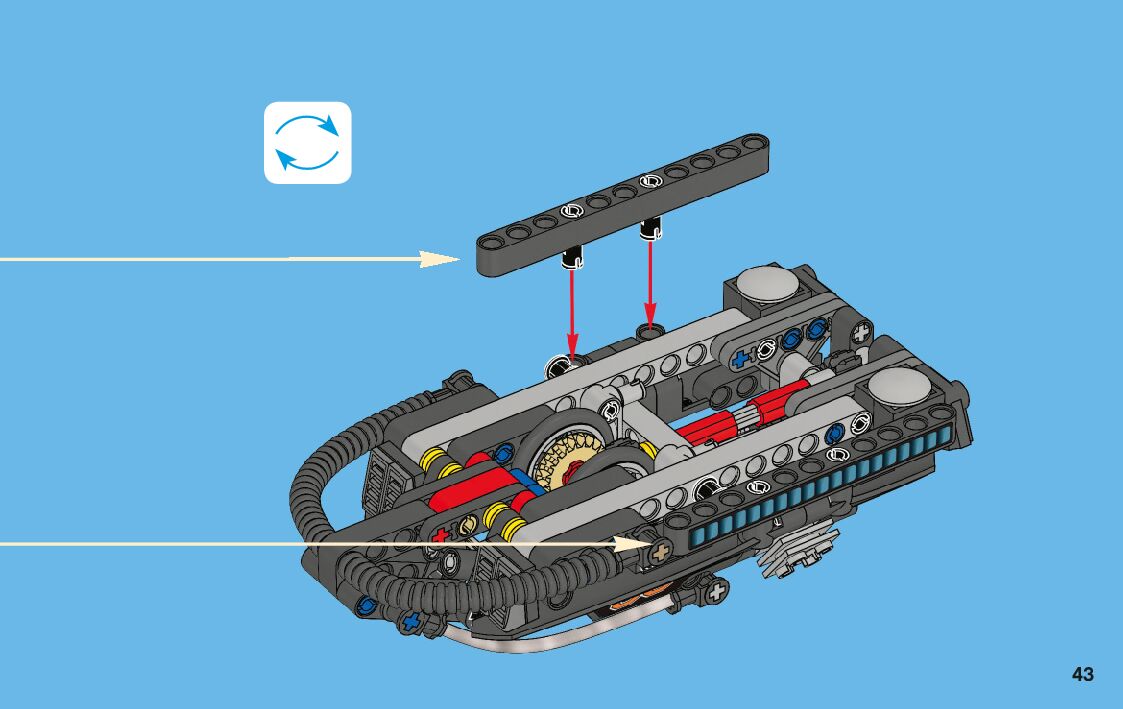 43