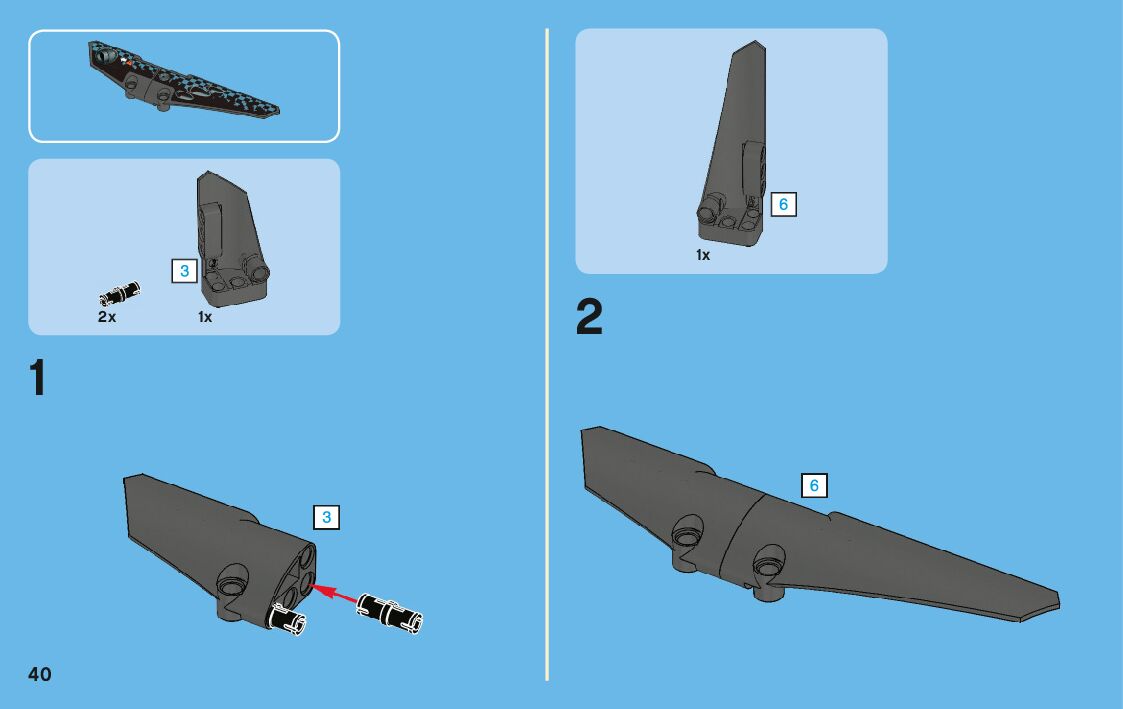 3
2x
1x
1
3
40
6
1x
2
6