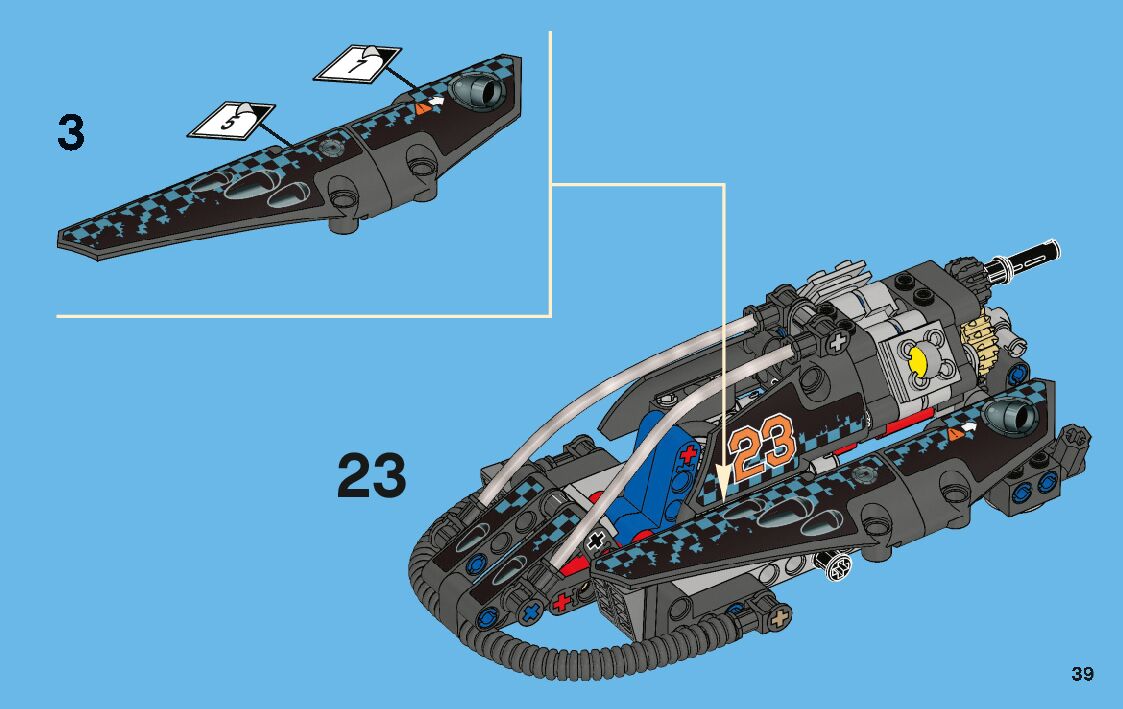 3

7

5

23

23

39