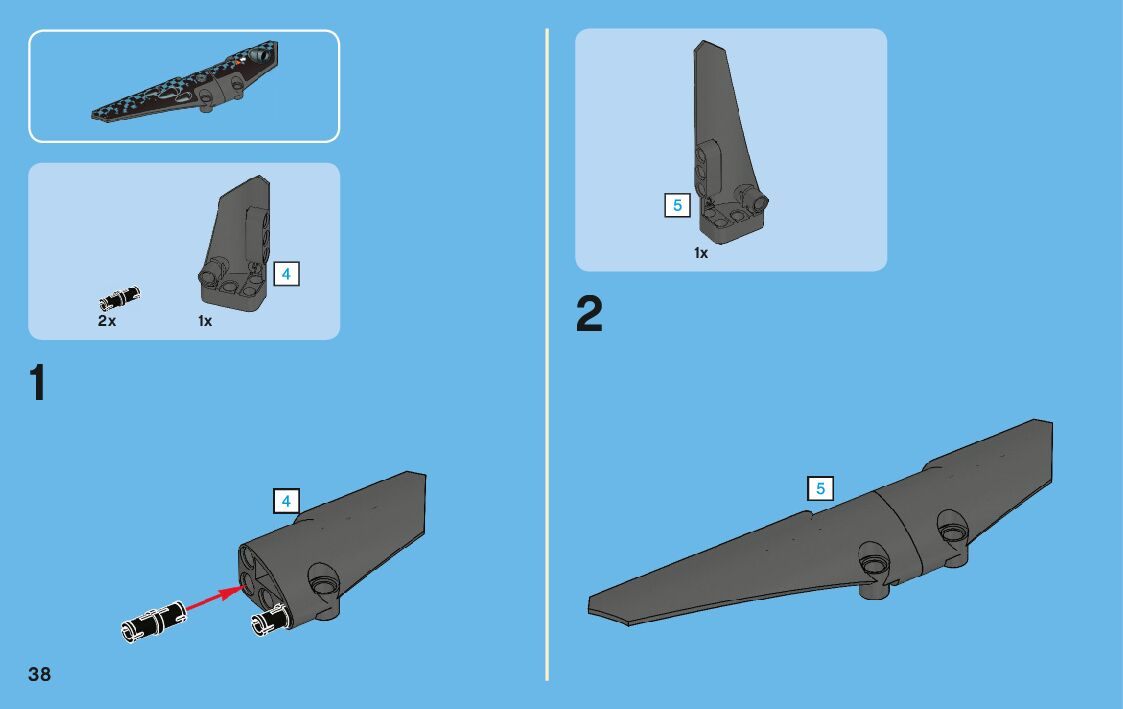 4

2x

1x

1

4

38

5

1x

2

5