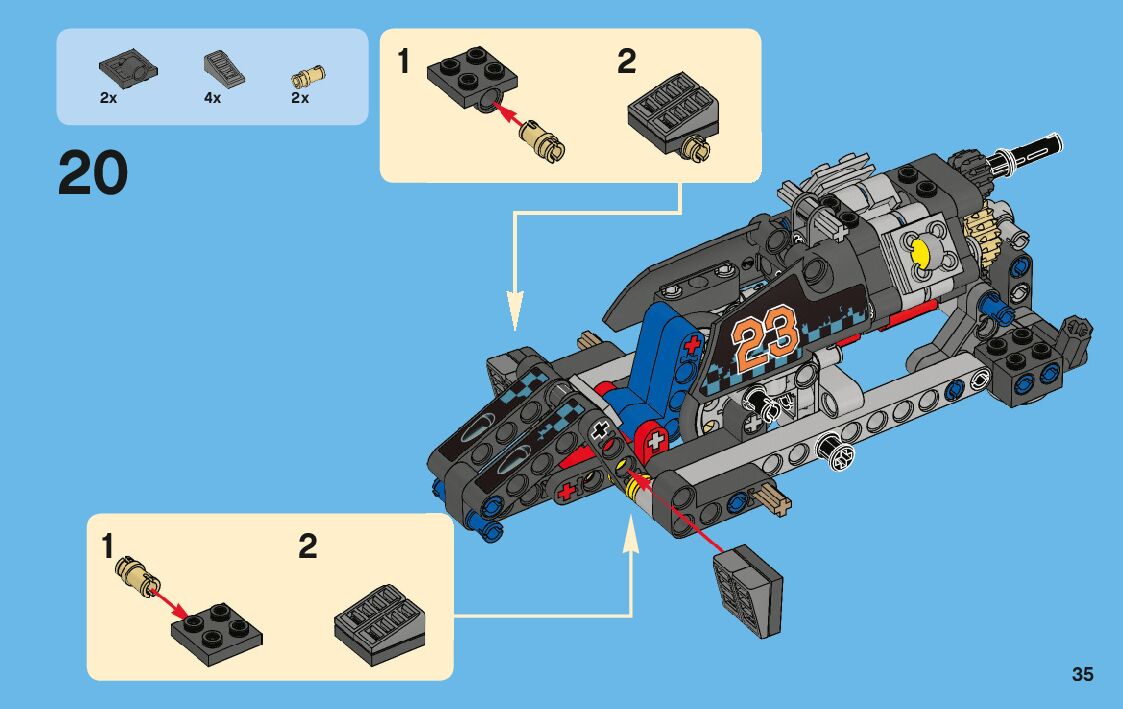 2x 4x 2x

20

1 2

23

1 2

35