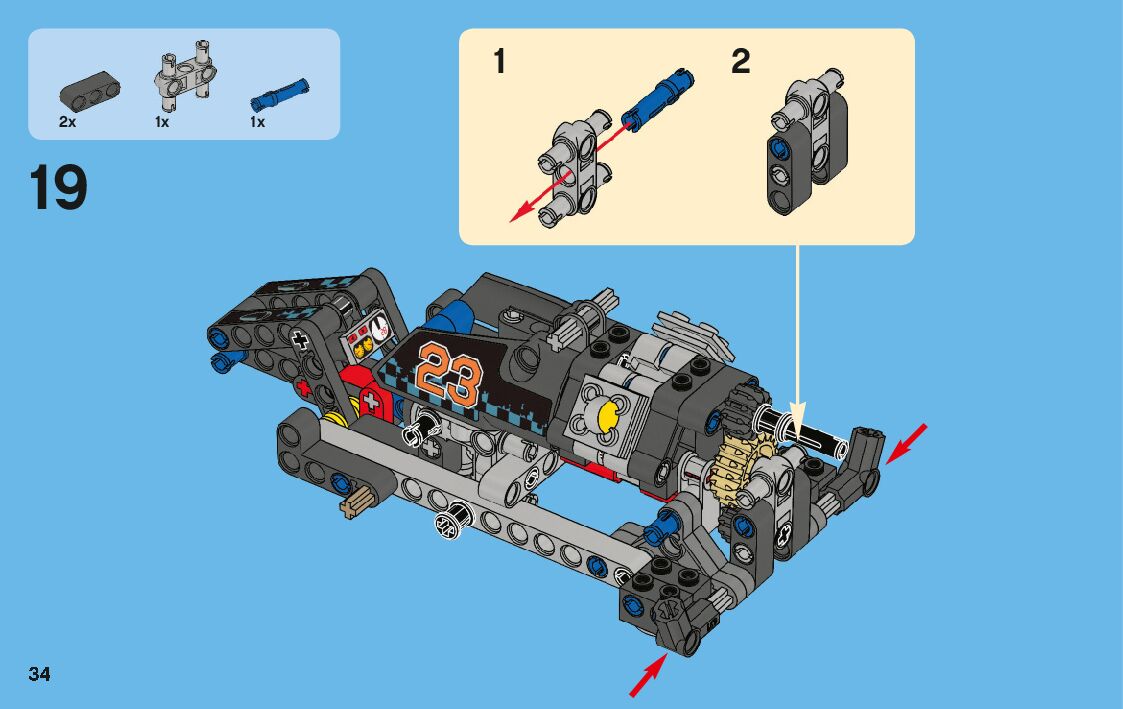 2x 1x 1x

19

1

2

23

34