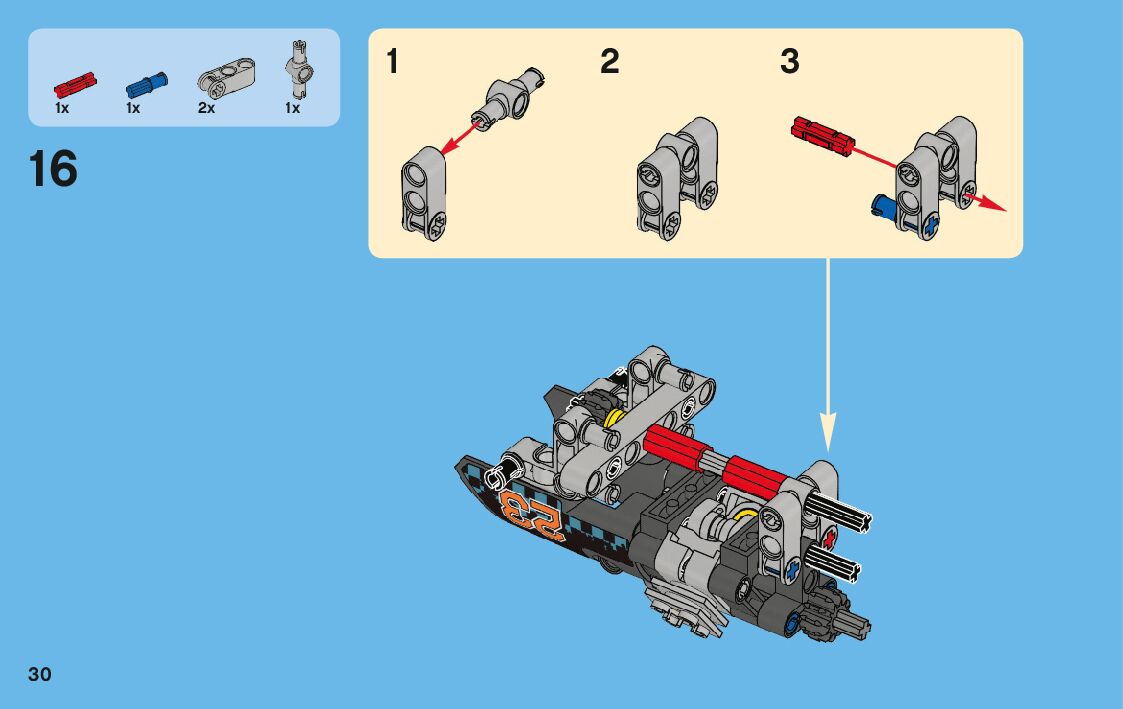 1x 1x 2x 1x

16

1

2

3

23

30