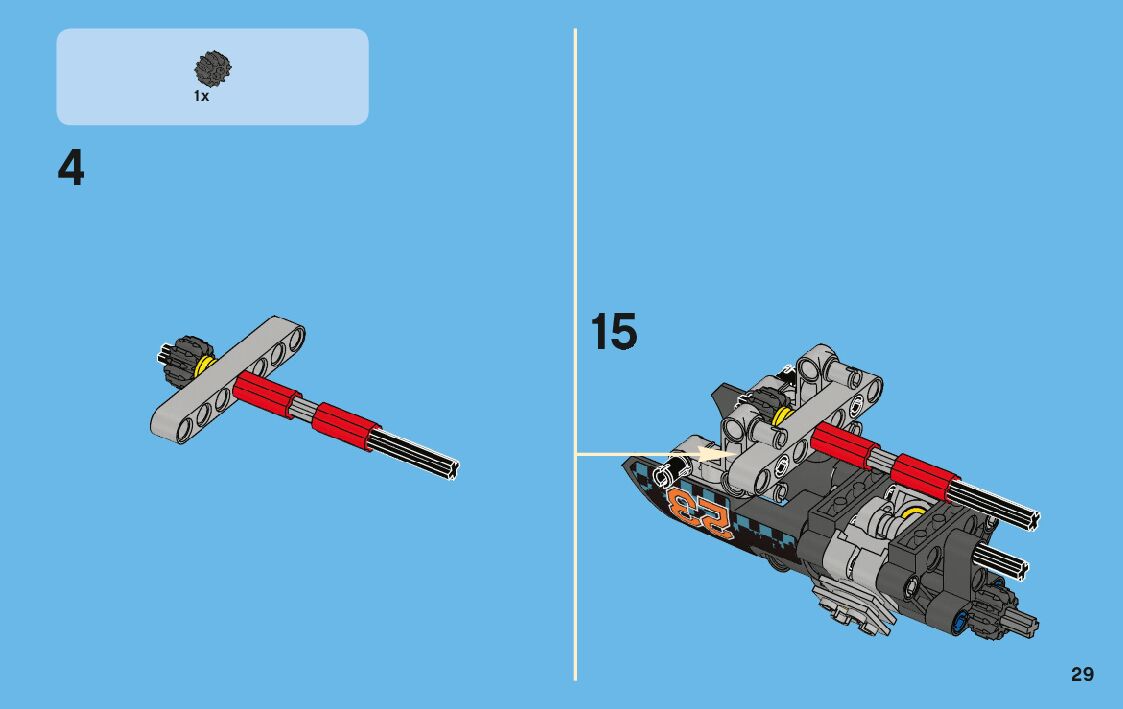 1x

4

15

23

29