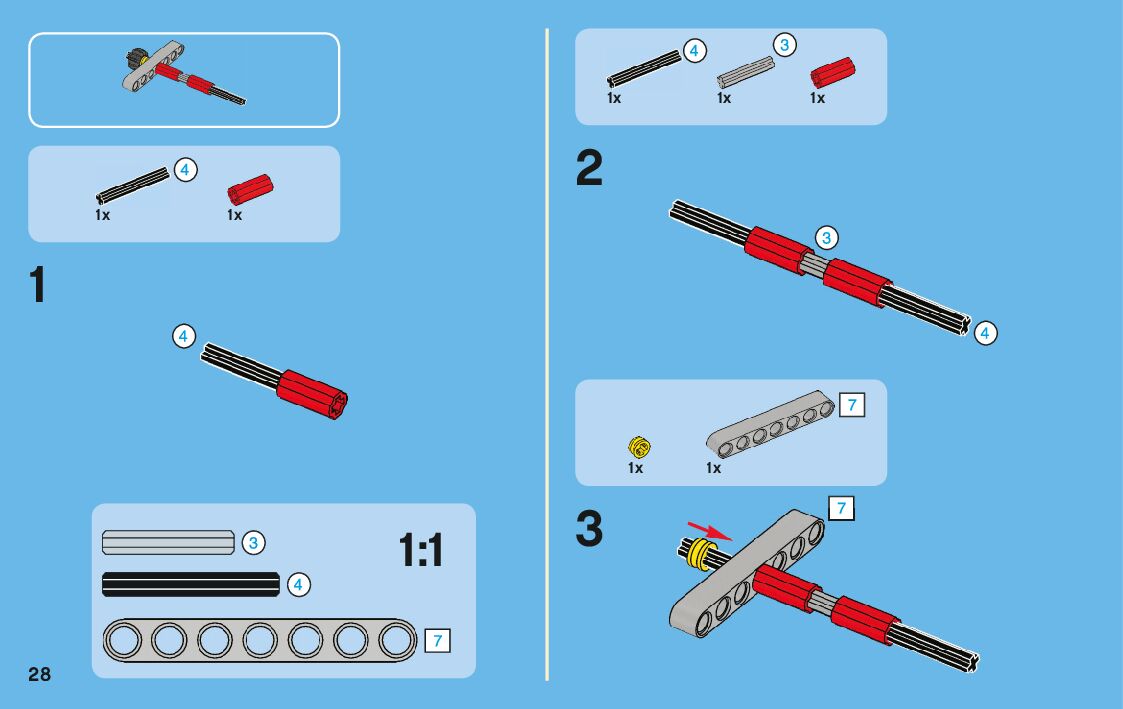 4
1x
1x

1

4

3

4

7

1:1

28

4
3
1x
1x
1x

2

3

4

7
1x
1x

3

7