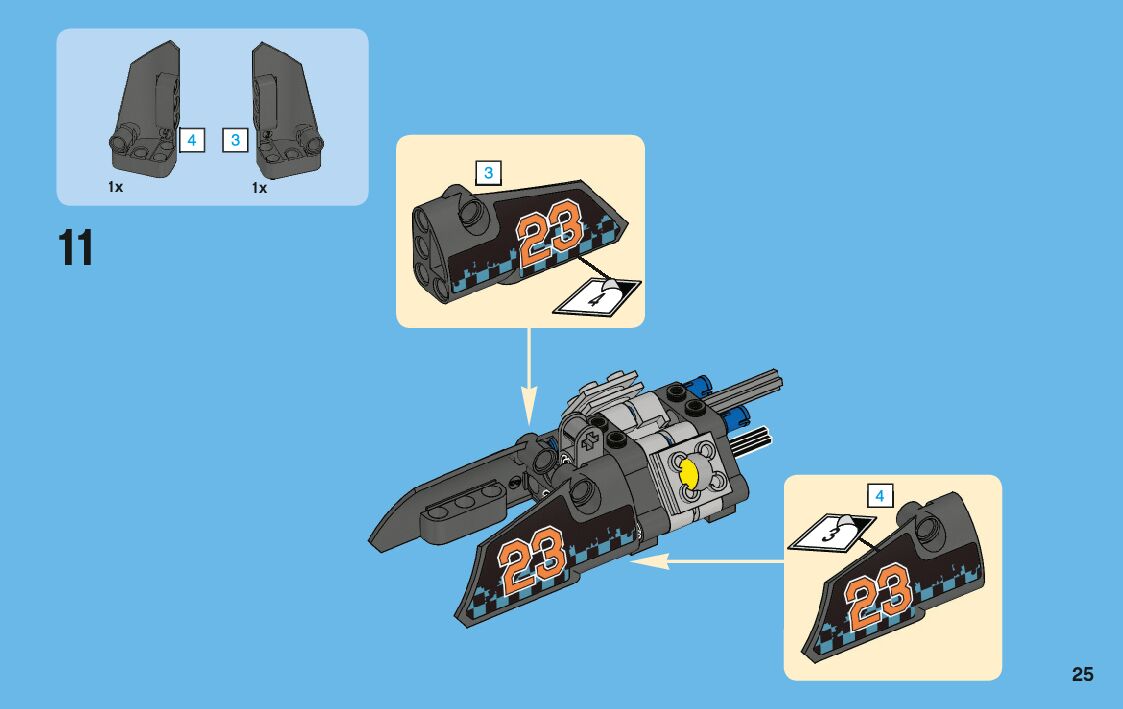 4
3
1x
1x

11

3
23
4

23

4
3
23

25