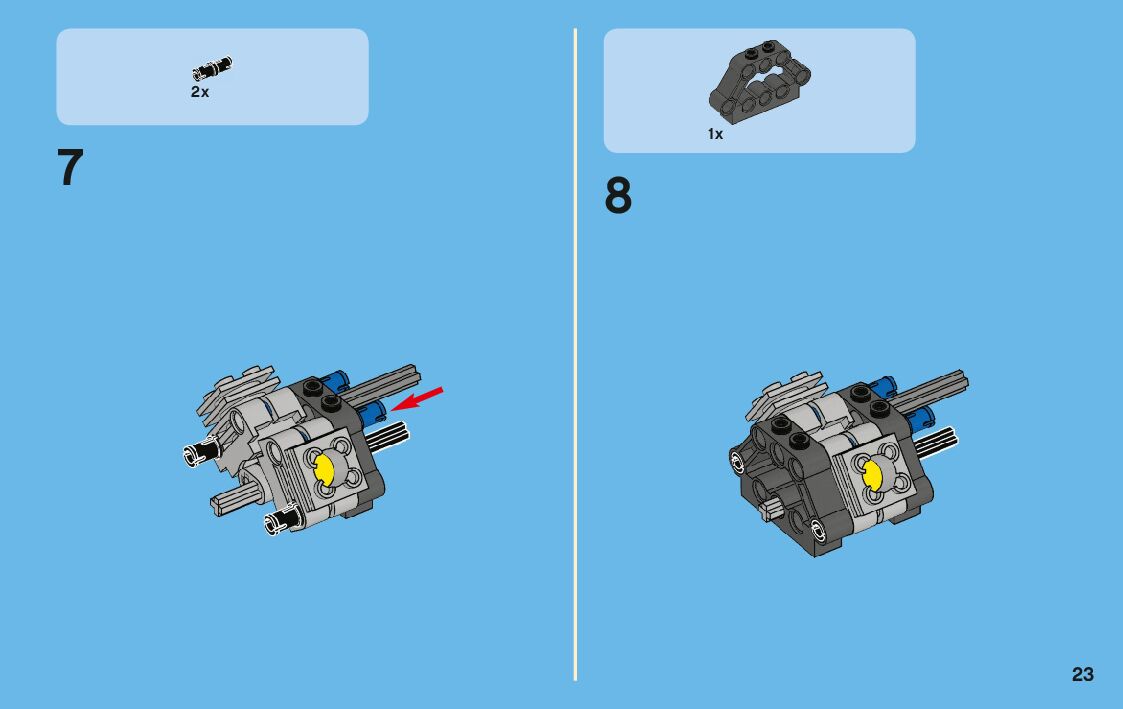 2x

7

1x

8

23