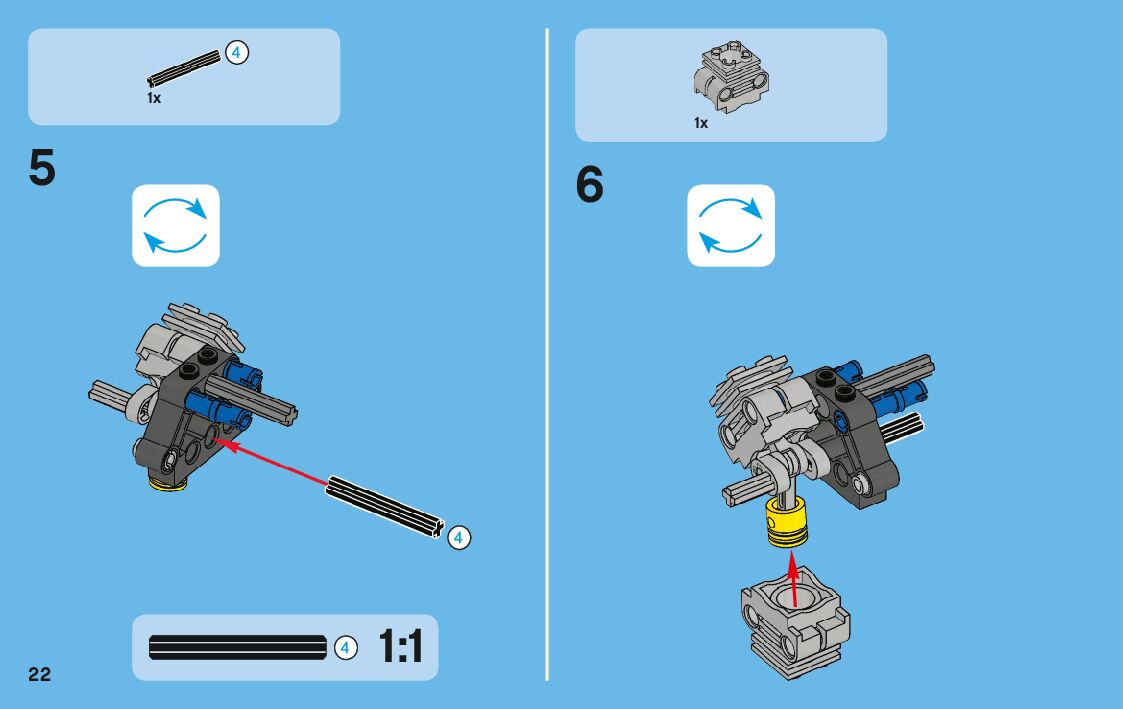 4
1x

5

4

4 1:1

22

1x

6