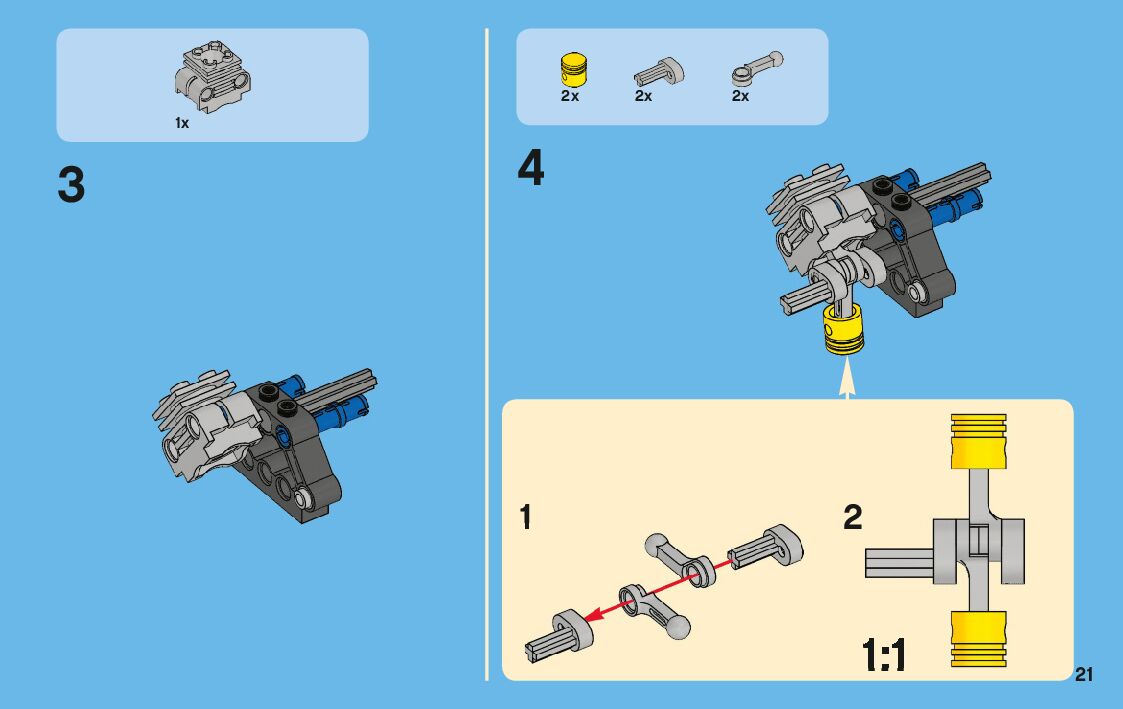 1x

3

2x 2x 2x

4

1

2

1:1

21