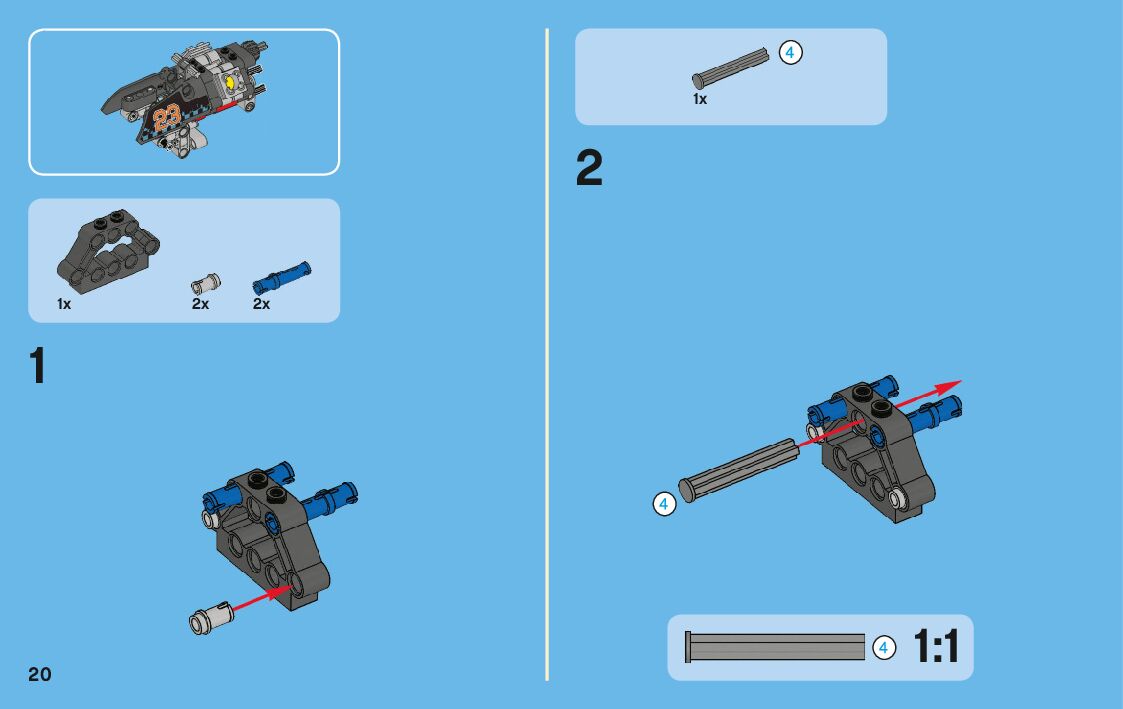 83

1x 2x 2x

1

20

4
1x

2

4

4 1:1