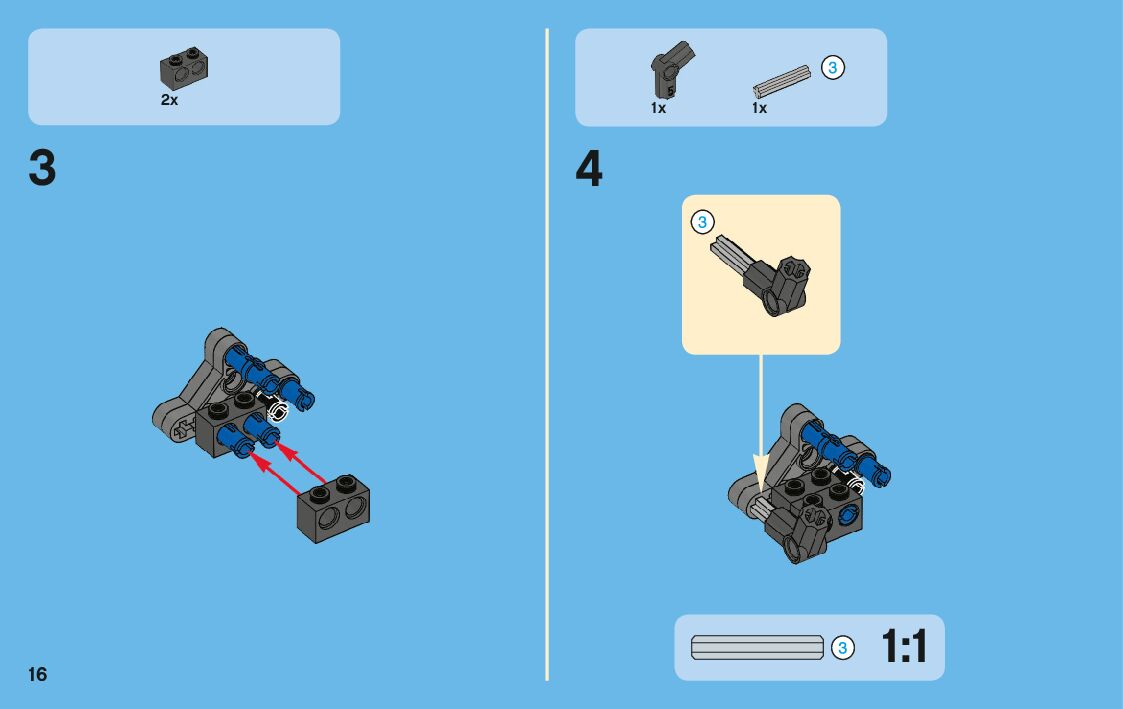 2x

3

16

1x

1x

3

4

3

3

1:1