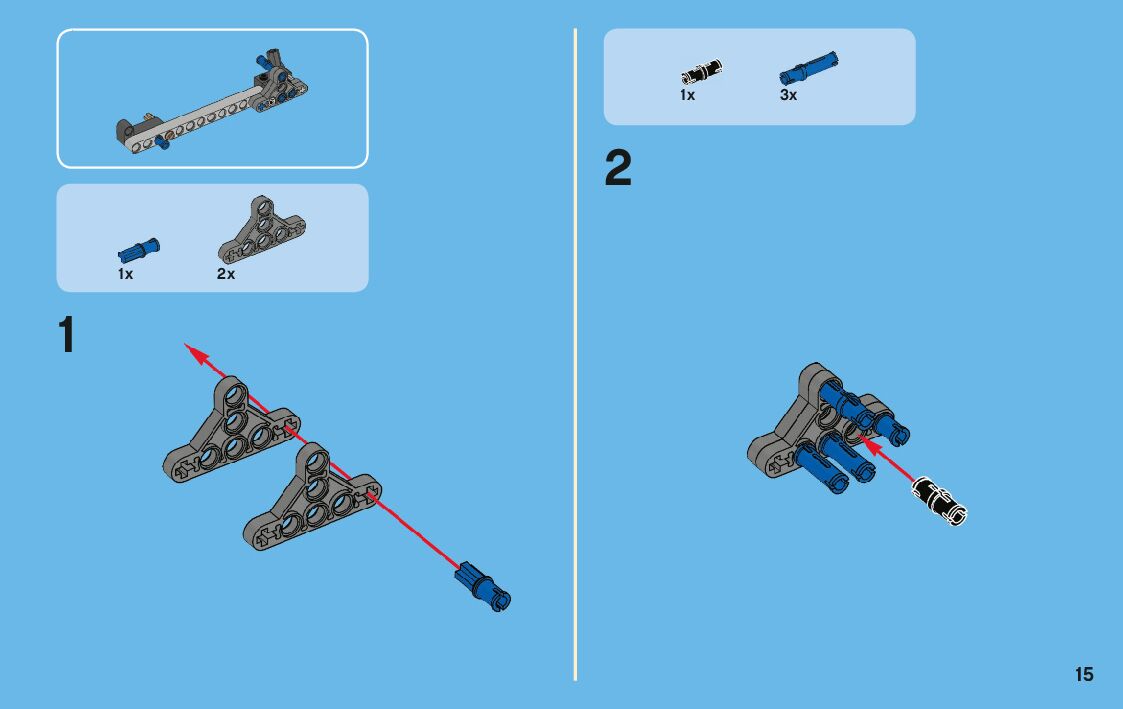 1x 2x

1

1x 3x

2

15