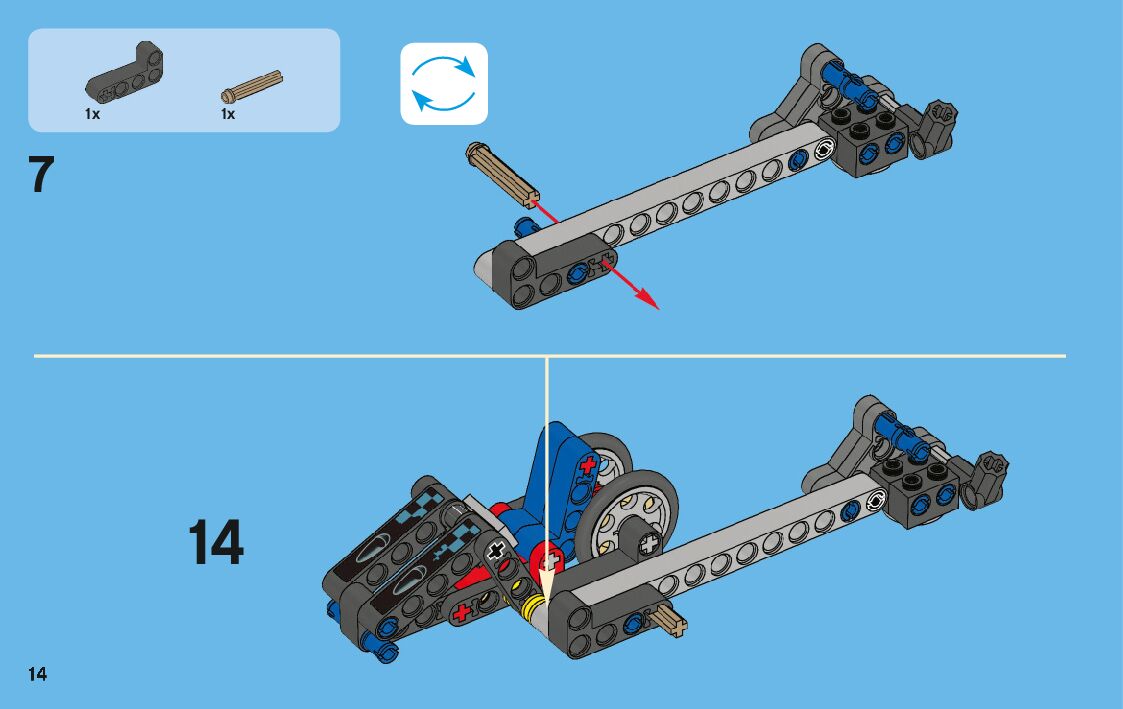 1x
1x

7

14

14