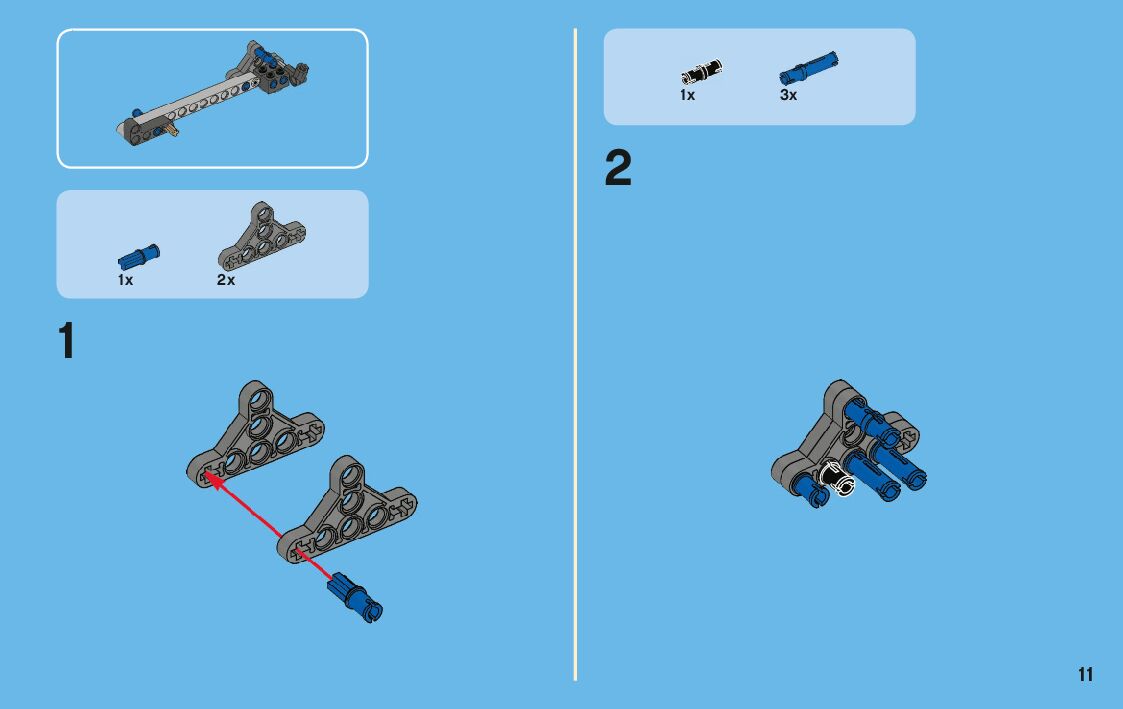 1x
2x

1

1x
3x

2

11