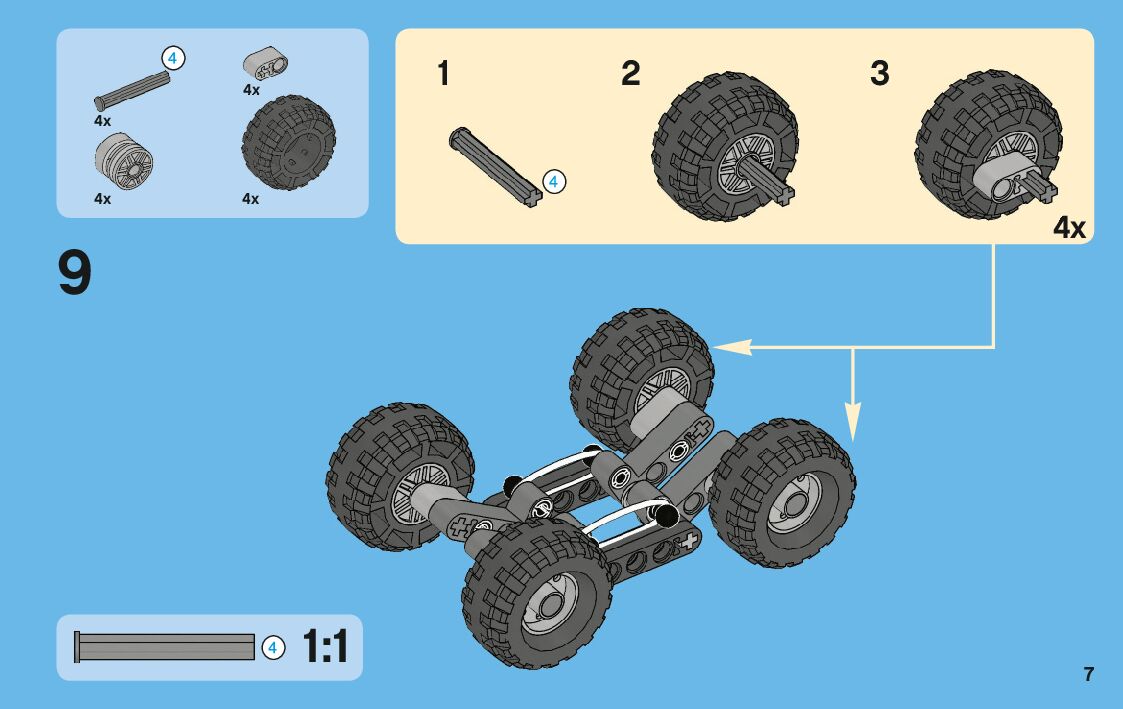 4
4x
4x
4x
4x

1
4
2
3
4x

9

4
1:1

7