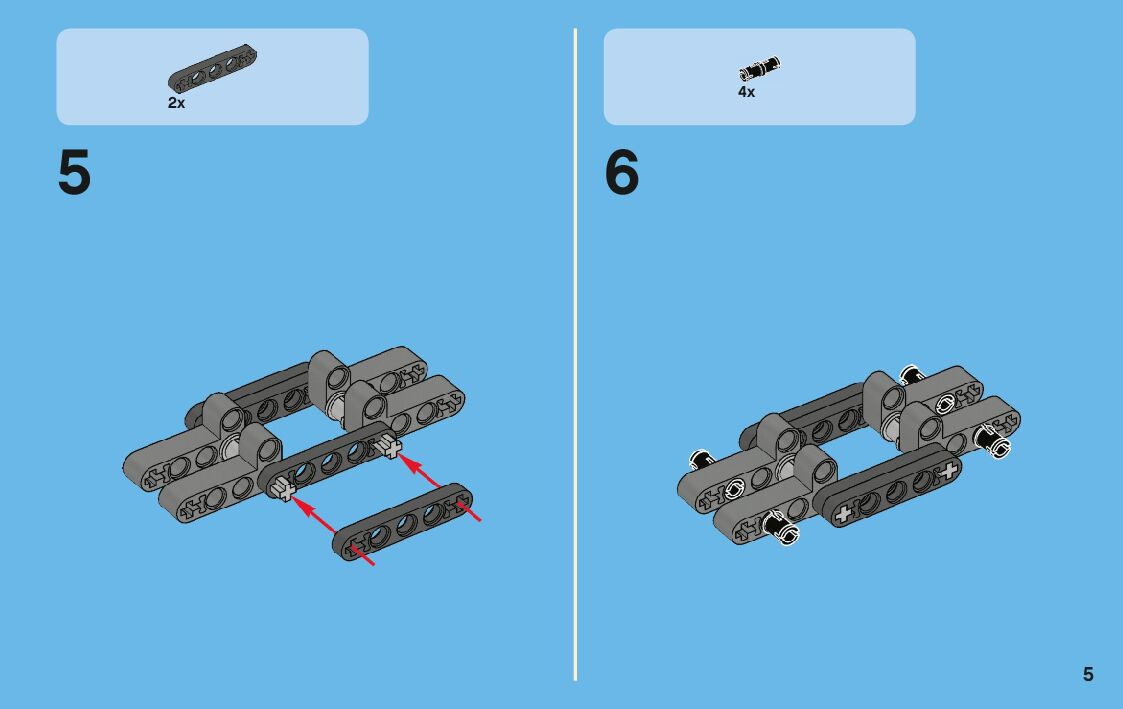 2x

5

4x

6

5