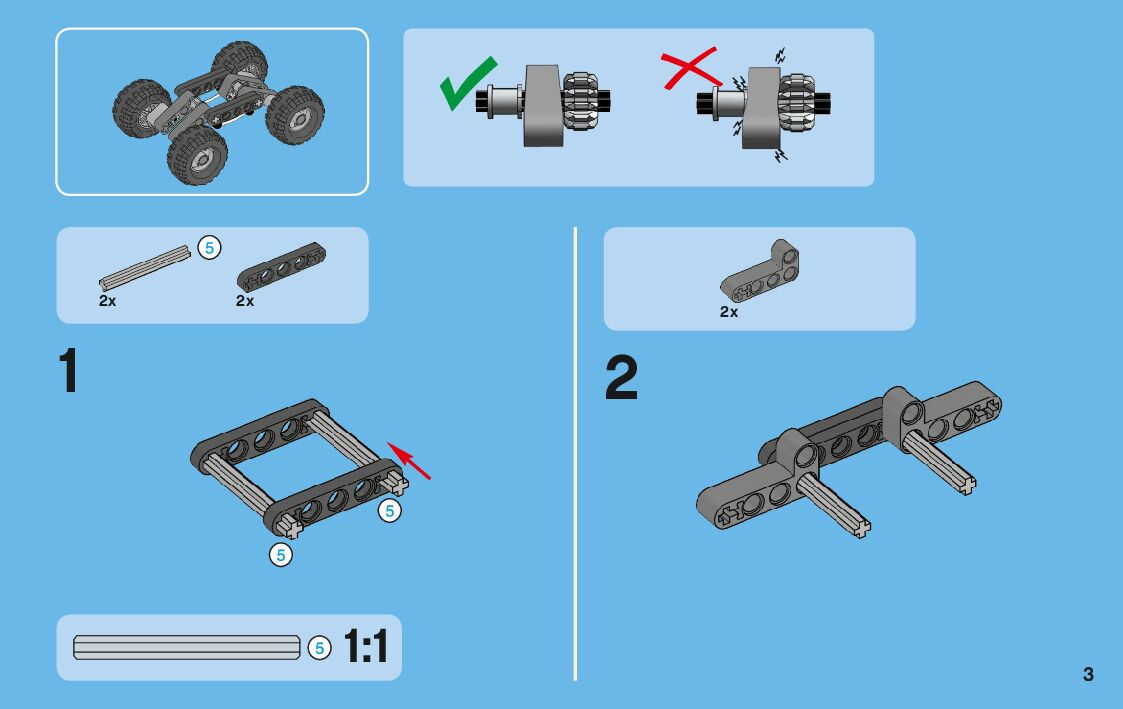 5
2x
2x

1

5
5

5 1:1

2x

2

3