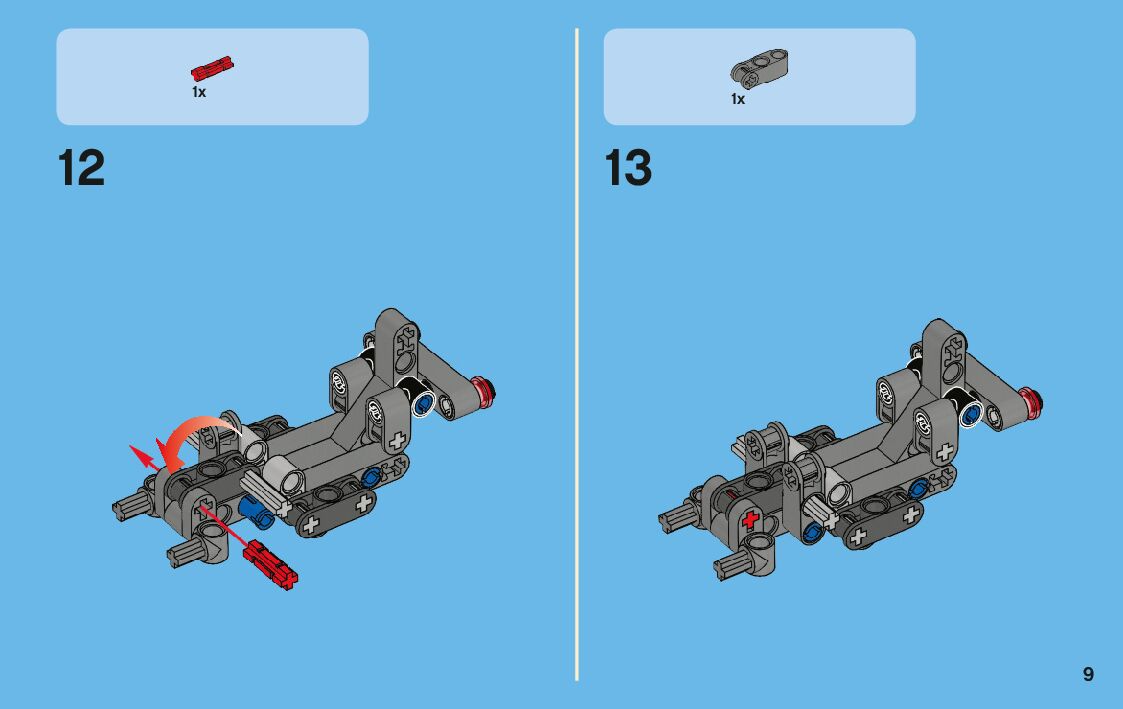 1x

12

1x

13

9