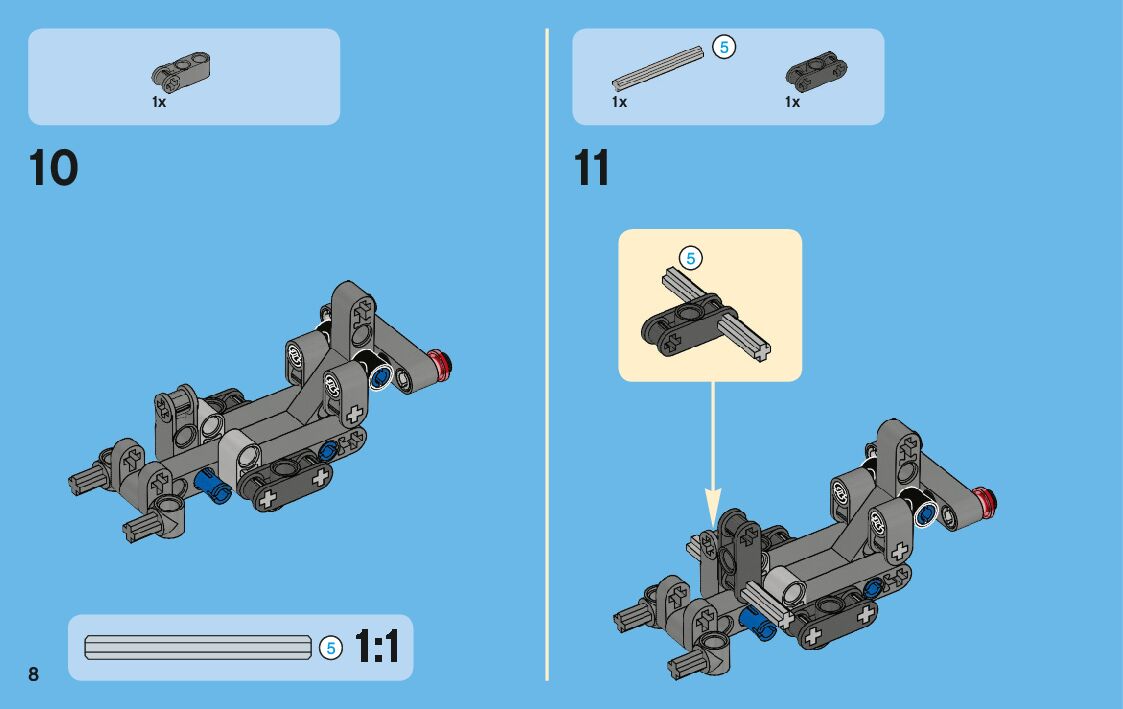 1x

10

5 1:1

8

5

1x

1x

11

5