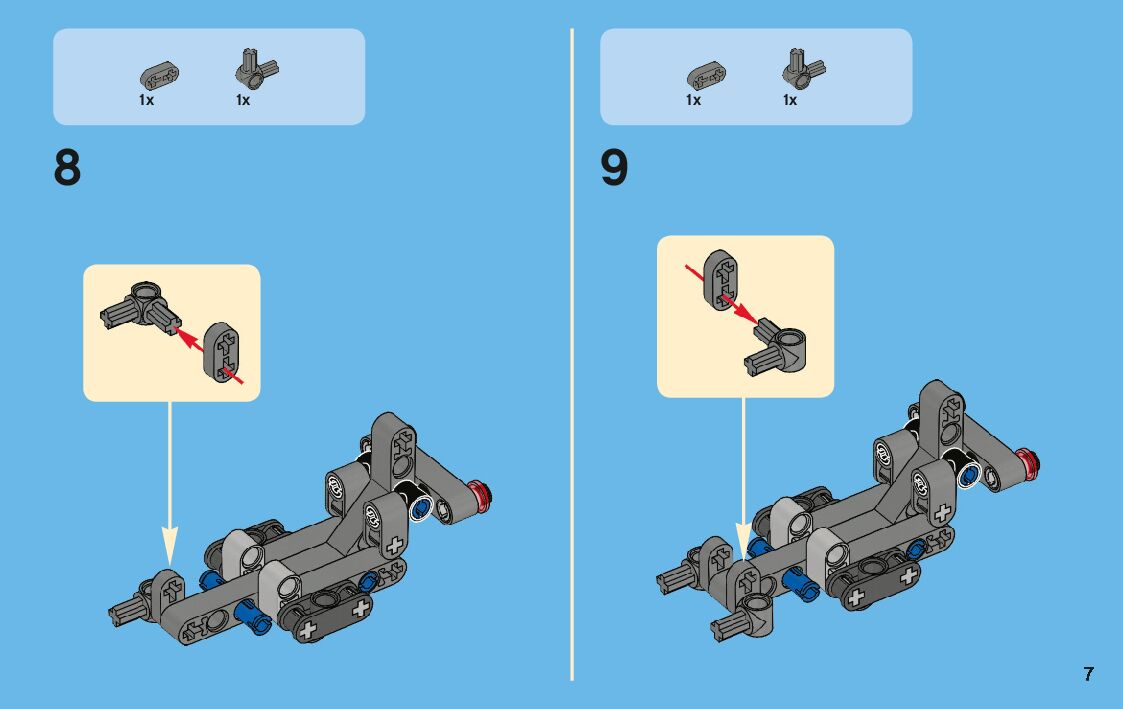 1x 1x

8

1x 1x

9

7