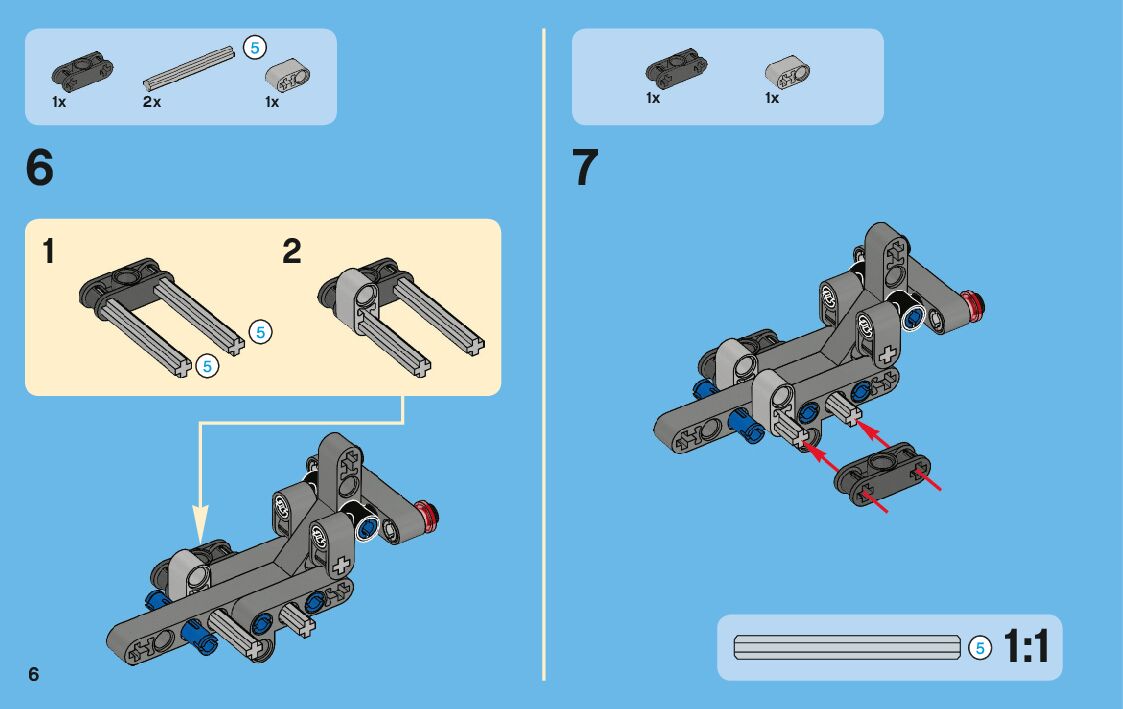 1x
2x
5
1x

6

1
5
5
2

6

1x
1x

7

5
1:1