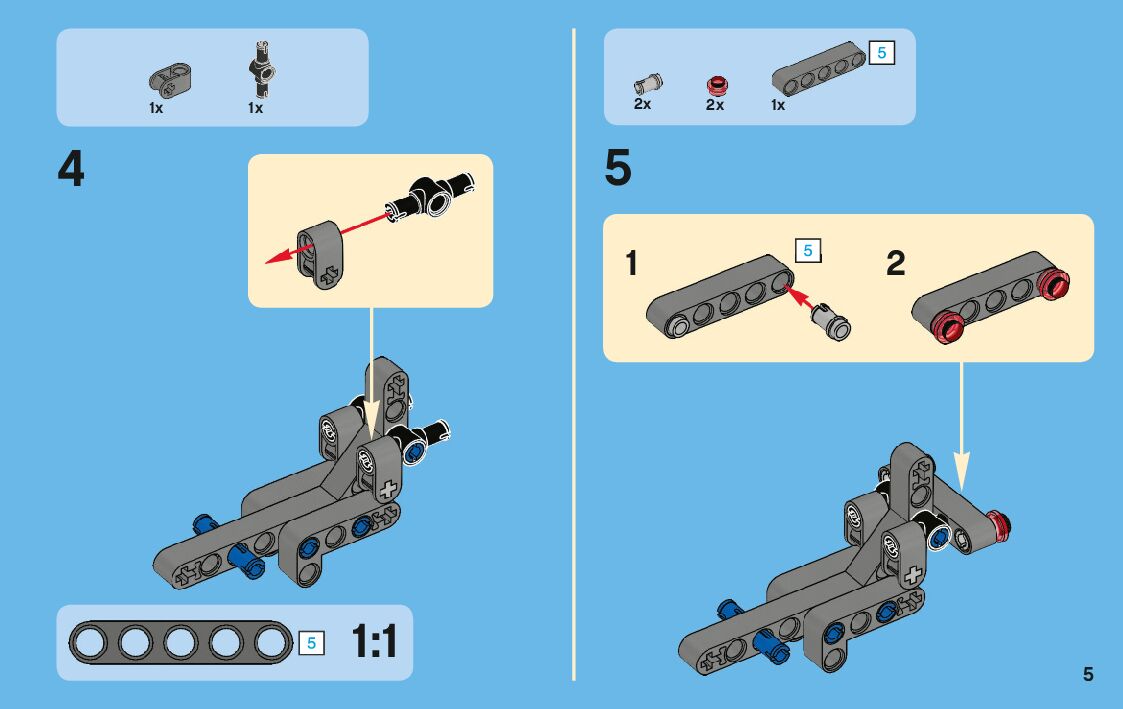 1x 1x

4

5 1:1

2x 2x 1x 5

5

1 5 2

5