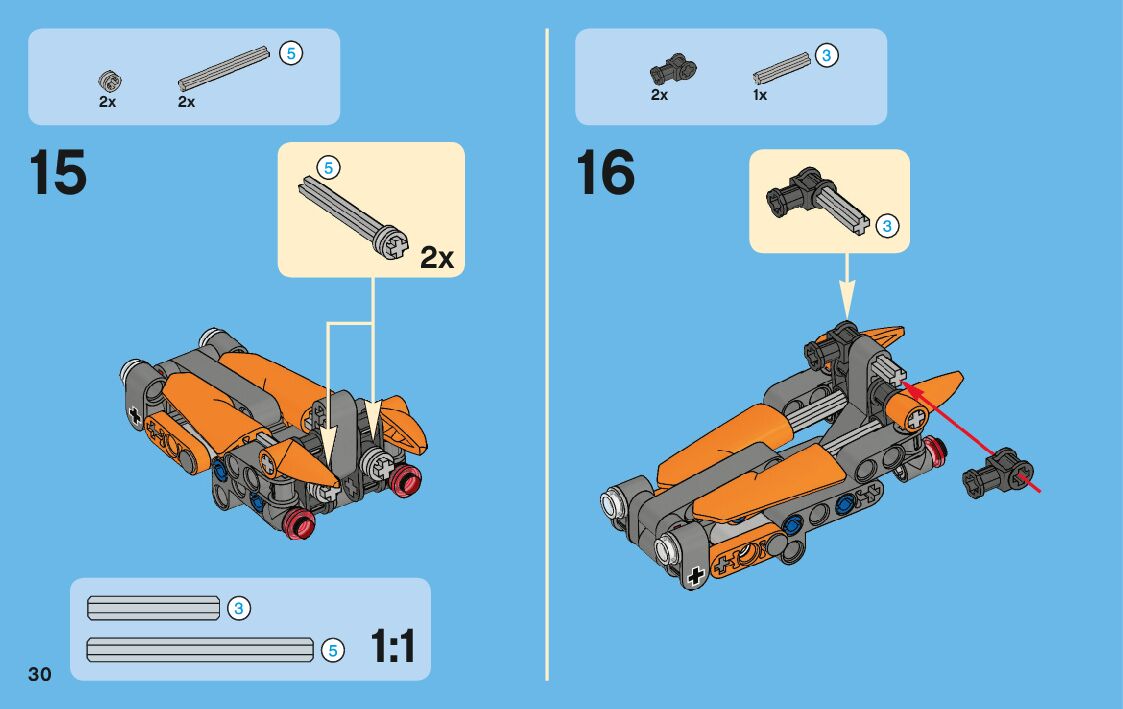 5
2x 2x

15

5
2x

3
5 1:1

30

3
2x 1x

16

3