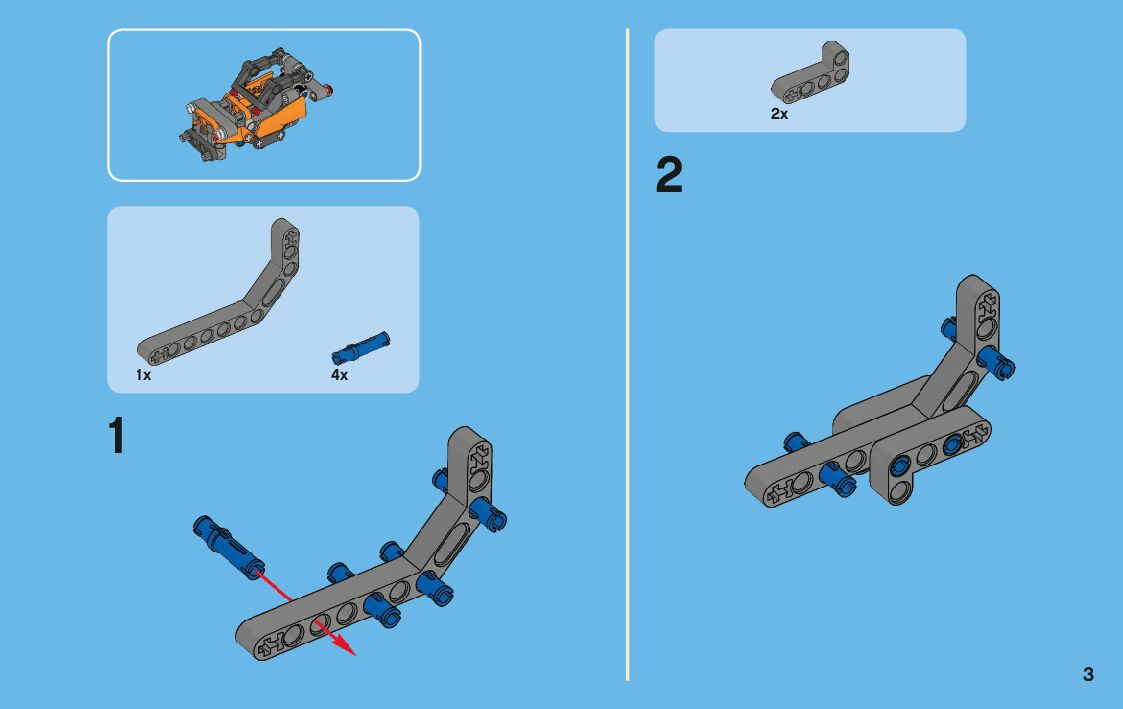 1x

4x

1

2x

2

3