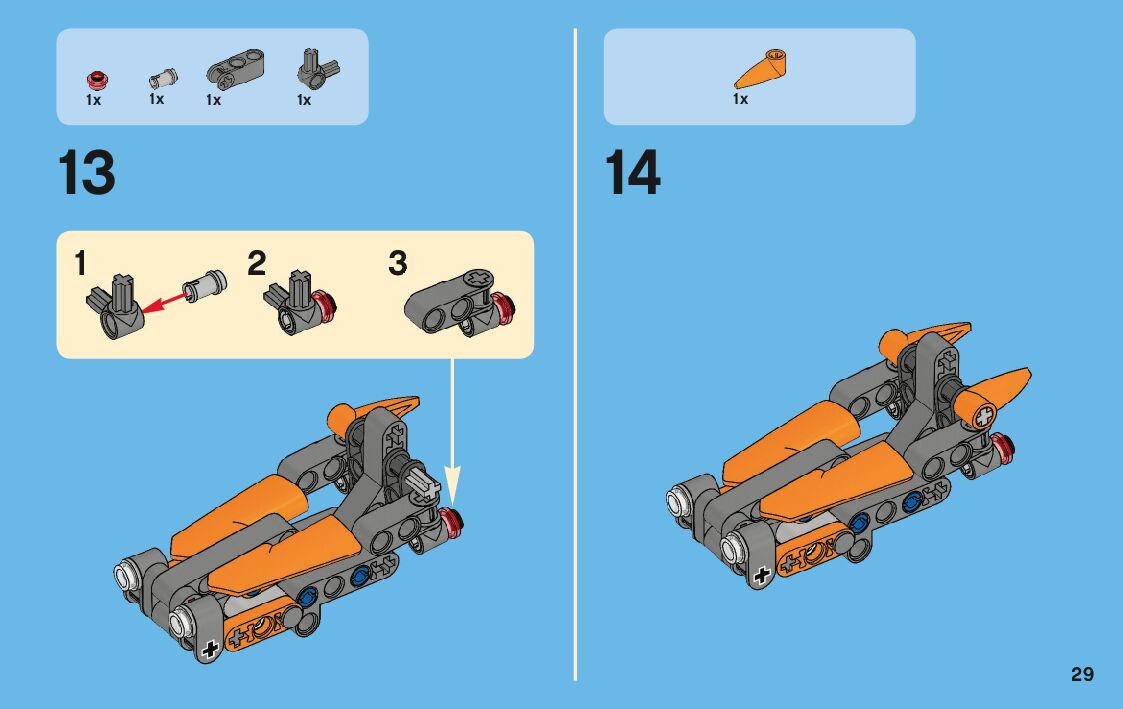 1x 1x 1x 1x

13

1 2 3

1x

14

29